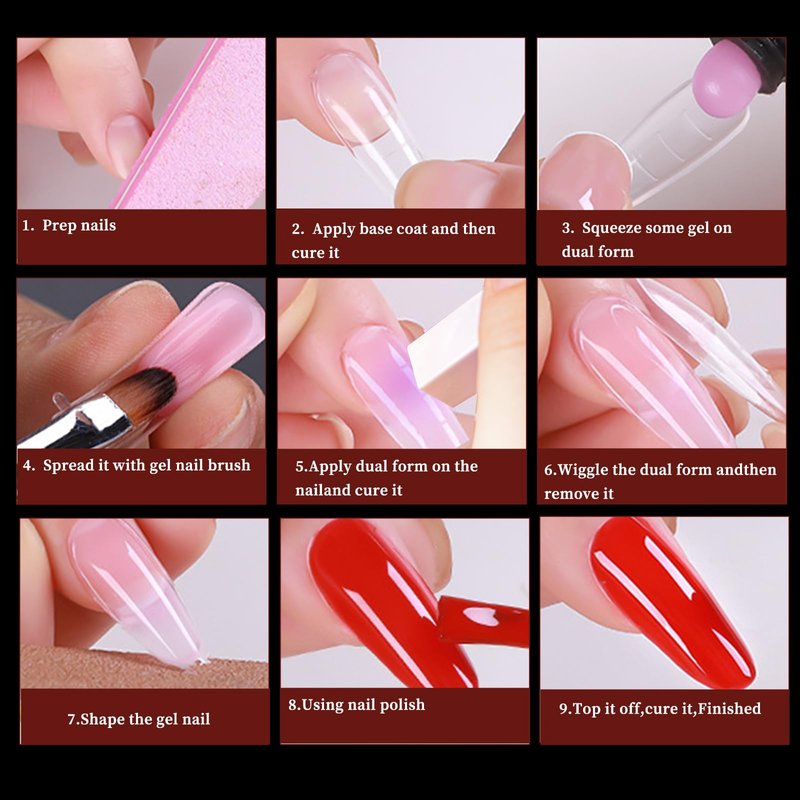 1. Prep nails

2. Apply base coat and then cure it

3. Squeeze some gel on dual form

4. Spread it with gel nail brush

5.Apply dual form on the nailand cure it

6.Wiggle the dual form andthen remove it

7.Shape the gel nail

8.Using nail polish

9.Top it off,cure it,Finished