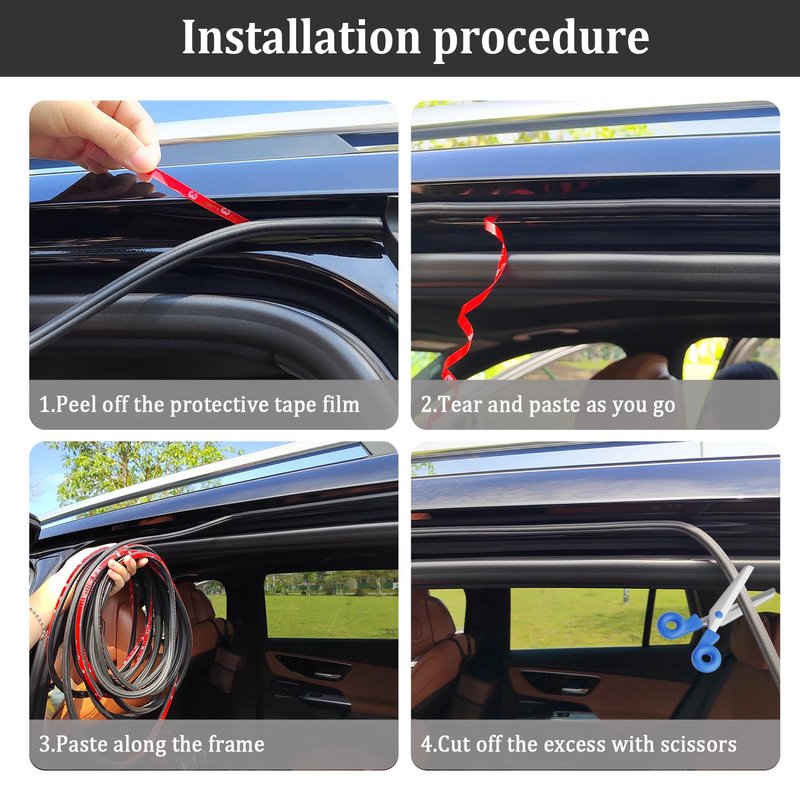 Installation procedure

1.Peel off the protective tape film

2.Tear and paste as you go

3.Paste along the frame

4.Cut off the excess with scissors