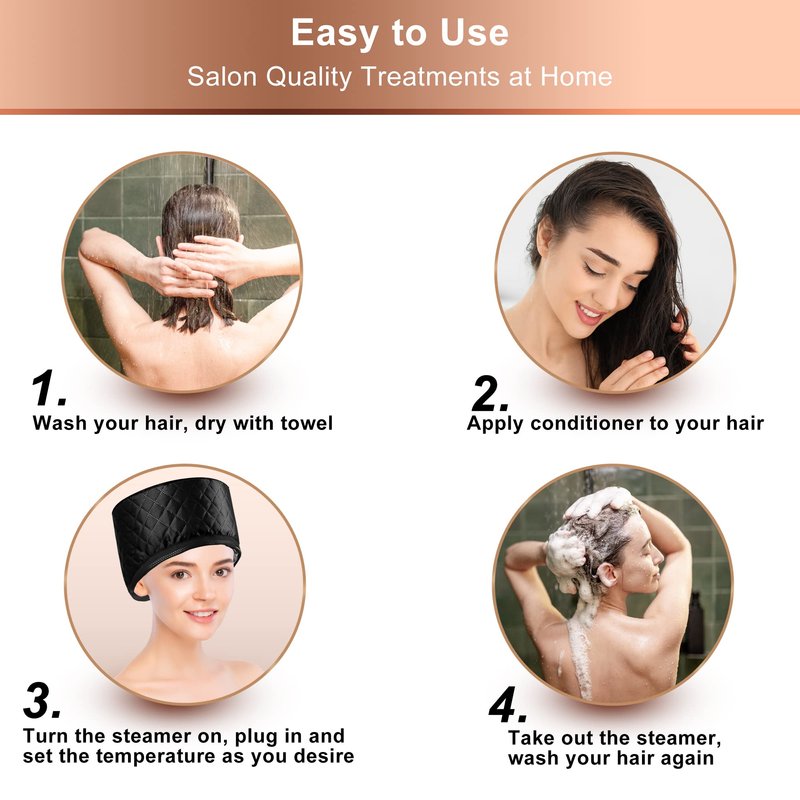 Easy to Use
Salon Quality Treatments at Home

1.
Wash your hair, dry with towel

2.
Apply conditioner to your hair

3.
Turn the steamer on, plug in and set the temperature as you desire

4.
Take out the steamer, wash your hair again