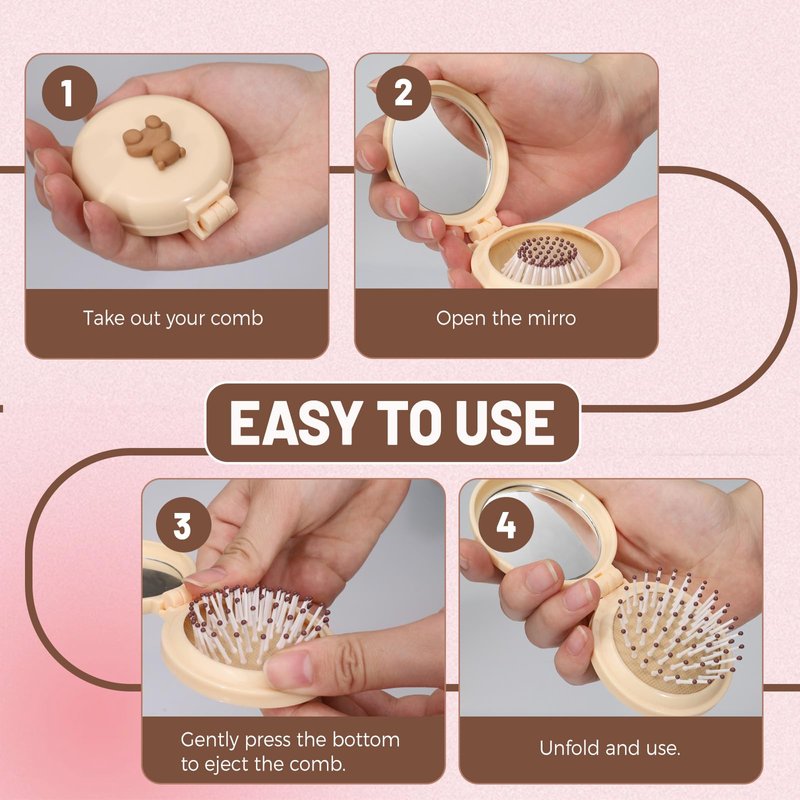 1

Take out your comb

2

Open the mirro

EASY TO USE

3

Gently press the bottom to eject the comb.

4

Unfold and use.