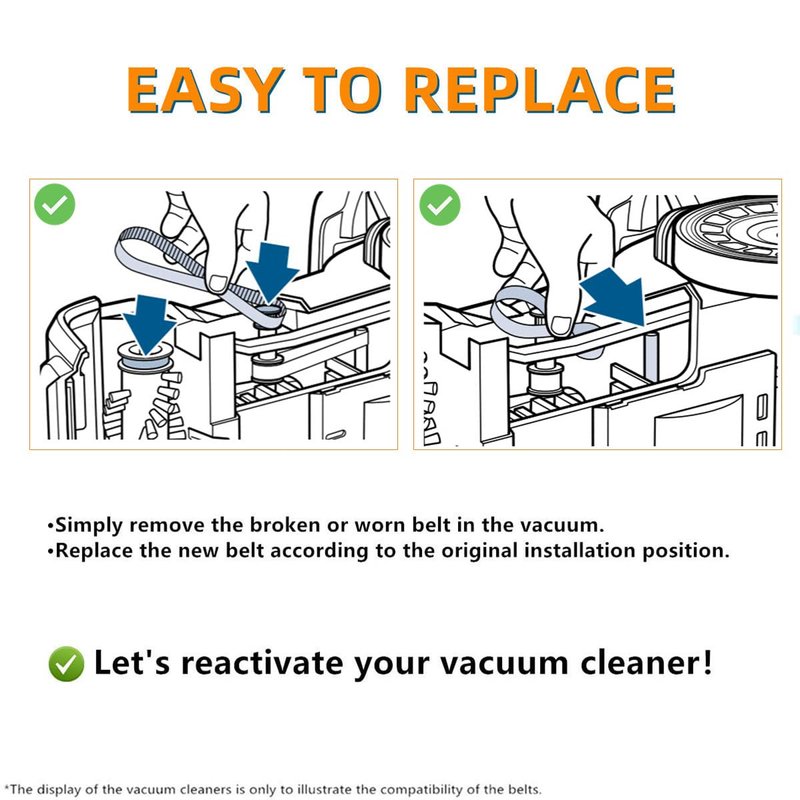 EASY TO REPLACE

•Simply remove the broken or worn belt in the vacuum.
•Replace the new belt according to the original installation position.

Let's reactivate your vacuum cleaner!

*The display of the vacuum cleaners is only to illustrate the compatibility of the belts.