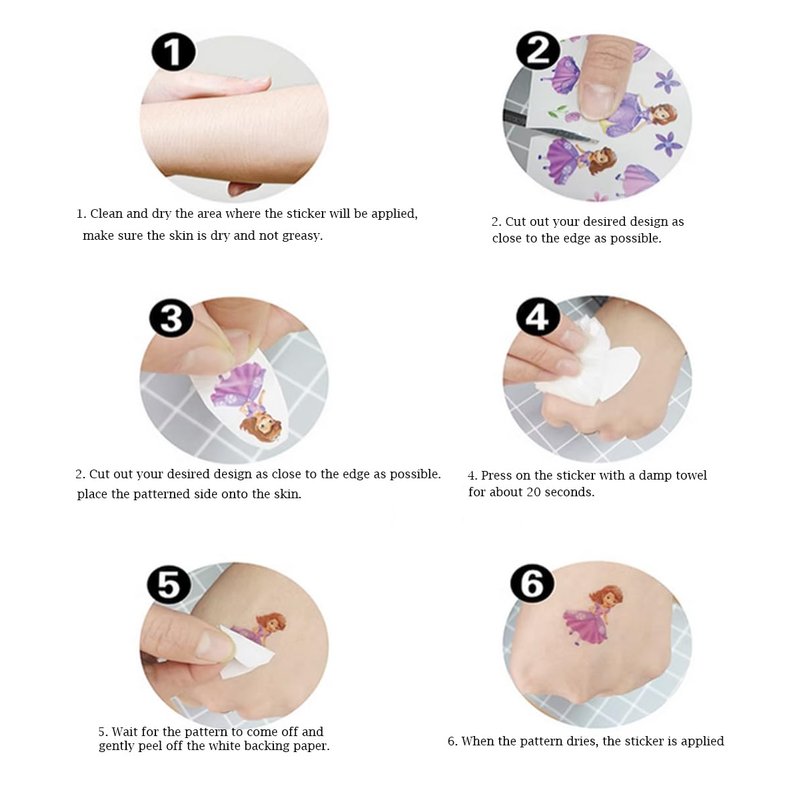 1

1. Clean and dry the area where the sticker will be applied, make sure the skin is dry and not greasy.

2

2. Cut out your desired design as close to the edge as possible.

3

2. Cut out your desired design as close to the edge as possible. place the patterned side onto the skin.

4

4. Press on the sticker with a damp towel for about 20 seconds.

5

5. Wait for the pattern to come off and gently peel off the white backing paper.

6

6. When the pattern dries, the sticker is applied