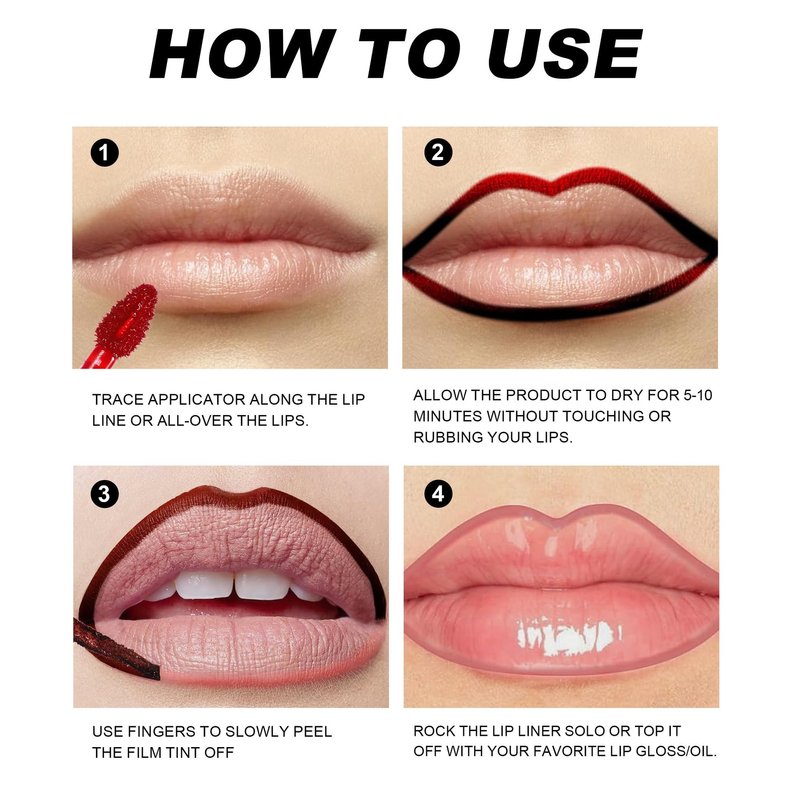 HOW TO USE

1

TRACE APPLICATOR ALONG THE LIP LINE OR ALL-OVER THE LIPS.

2

ALLOW THE PRODUCT TO DRY FOR 5-10 MINUTES WITHOUT TOUCHING OR RUBBING YOUR LIPS.

3

USE FINGERS TO SLOWLY PEEL THE FILM TINT OFF

4

ROCK THE LIP LINER SOLO OR TOP IT OFF WITH YOUR FAVORITE LIP GLOSS/OIL.