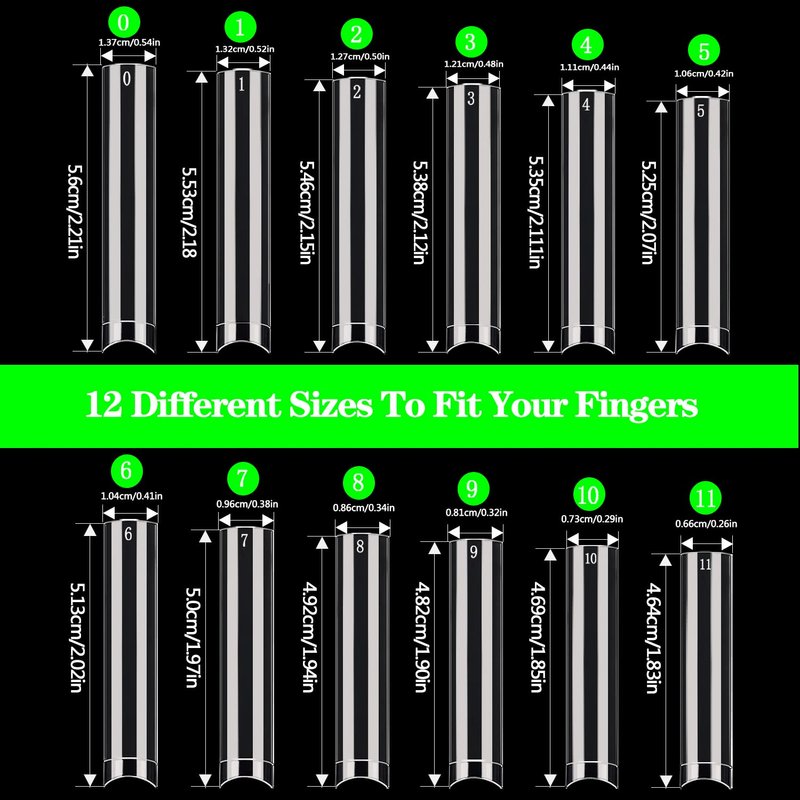 0
1.37cm/0.54in
0
5.6cm/2.21in

1
1.32cm/0.52in
1
5.53cm/2.18

2
1.27cm/0.50in
2
5.46cm/2.15in

3
1.21cm/0.48in
3
5.38cm/2.12in

4
1.11cm/0.44in
4
5.35cm/2.11in

5
1.06cm/0.42in
5
5.25cm/2.07in

12 Different Sizes To Fit Your Fingers

6
1.04cm/0.41in
6
5.13cm/2.02in

7
0.96cm/0.38in
7
5.0cm/1.97in

8
0.86cm/0.34in
8
4.92cm/1.94in

9
0.81cm/0.32in
9
4.82cm/1.90in

10
0.73cm/0.29in
10
4.69cm/1.85in

11
0.66cm/0.26in
11
4.64cm/1.83in