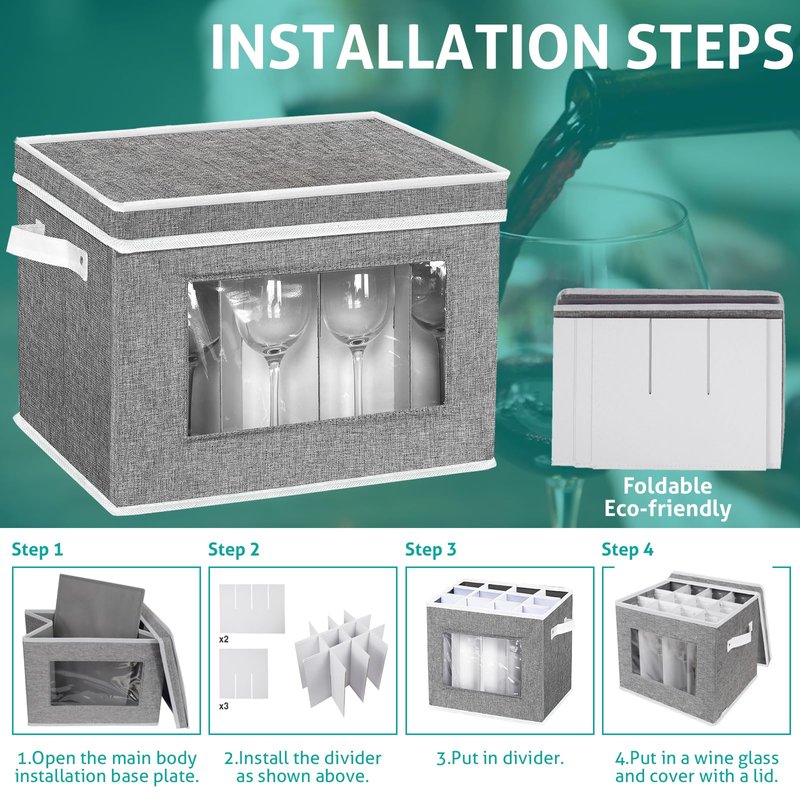 INSTALLATION STEPS

Foldable
Eco-friendly

Step 1

1.Open the main body installation base plate.

Step 2

x2

x3

2.Install the divider as shown above.

Step 3

3.Put in divider.

Step 4

4.Put in a wine glass and cover with a lid.