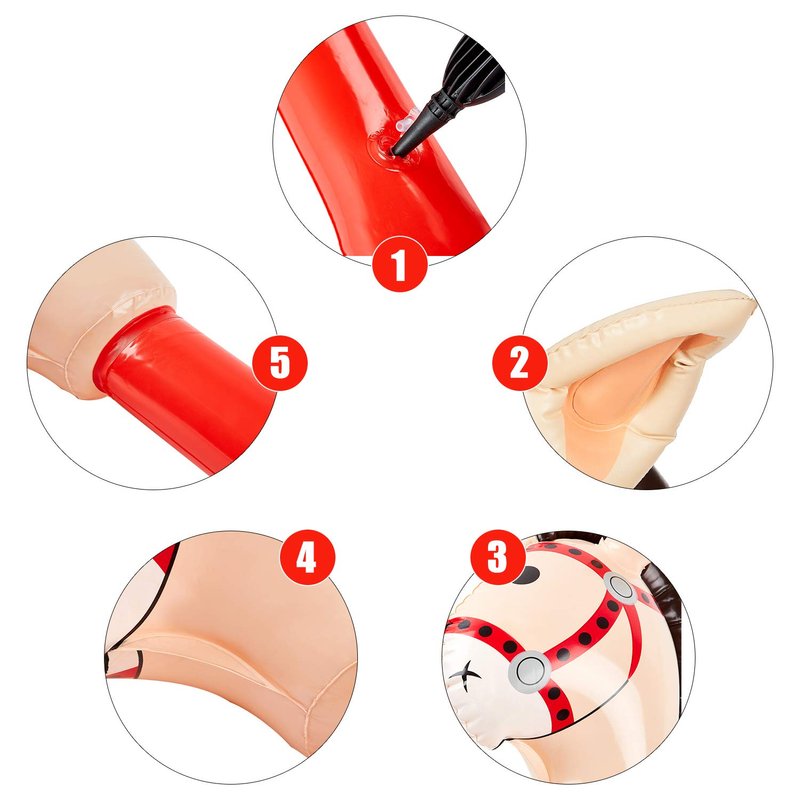 1

5

2

4

3