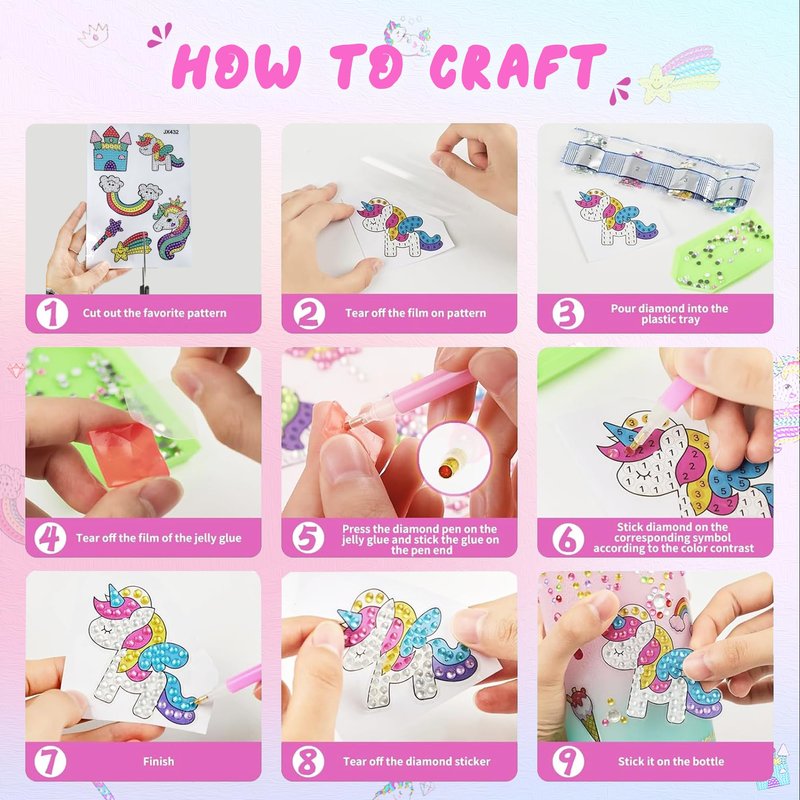 HOW TO CRAFT

JX432

1 Cut out the favorite pattern

2 Tear off the film on pattern

3 Pour diamond into the plastic tray

4 Tear off the film of the jelly glue

5 Press the diamond pen on the jelly glue and stick the glue on the pen end

6 Stick diamond on the corresponding symbol according to the color contrast

7 Finish

8 Tear off the diamond sticker

9 Stick it on the bottle