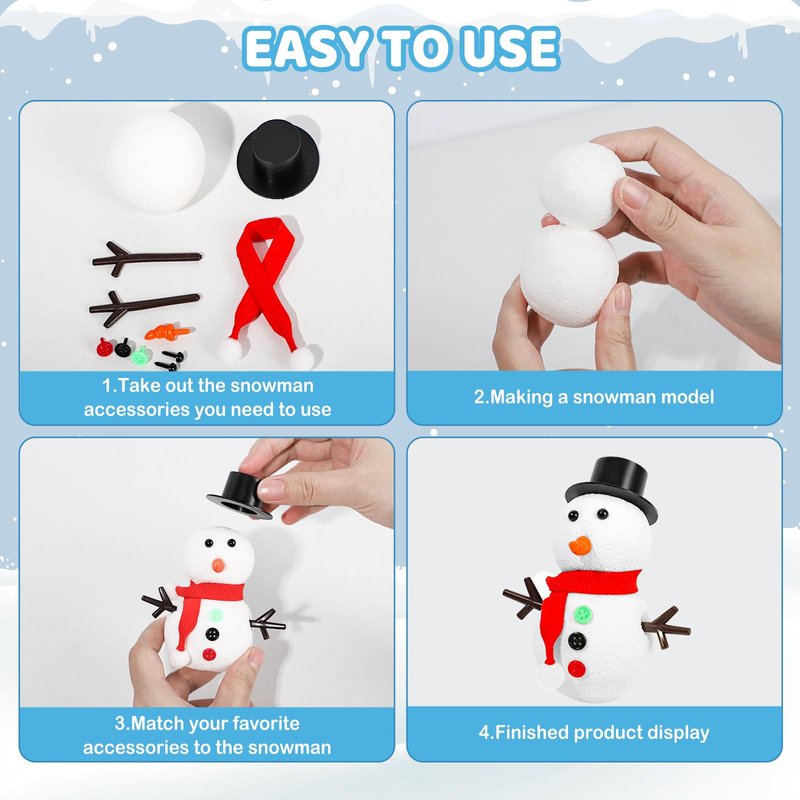 EASY TO USE

1.Take out the snowman accessories you need to use

2.Making a snowman model

3.Match your favorite accessories to the snowman

4.Finished product display