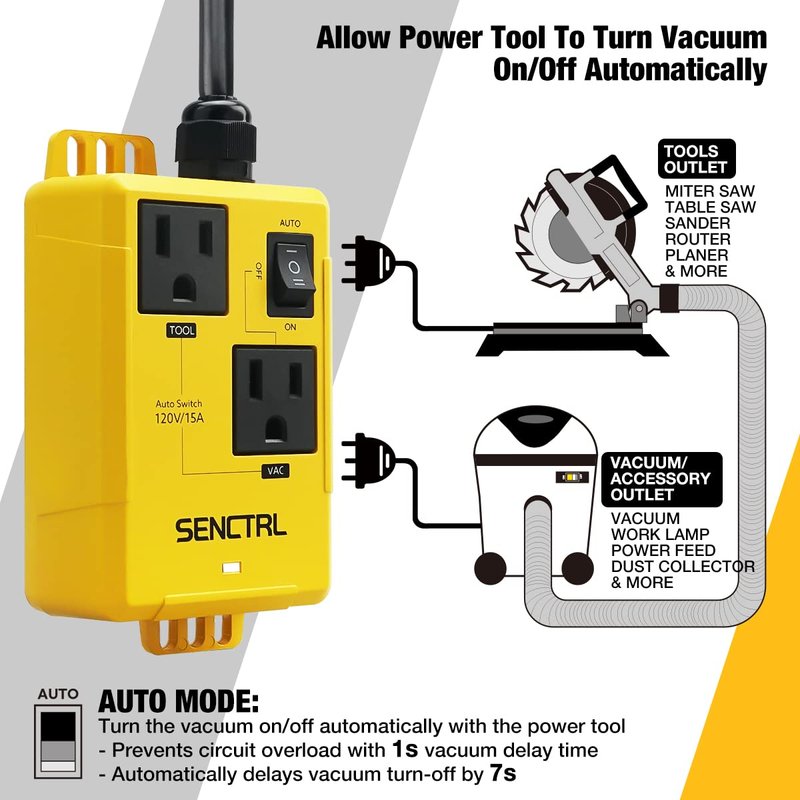 Allow Power Tool To Turn Vacuum On/Off Automatically

AUTO
OFF
ON
TOOL
Auto Switch
120V/15A
VAC
SENCTRL

TOOLS OUTLET
MITER SAW
TABLE SAW
SANDER
ROUTER
PLANER
& MORE

VACUUM/ ACCESSORY OUTLET
VACUUM
WORK LAMP
POWER FEED
DUST COLLECTOR
& MORE

AUTO
AUTO MODE:
Turn the vacuum on/off automatically with the power tool
- Prevents circuit overload with 1s vacuum delay time
- Automatically delays vacuum turn-off by 7s