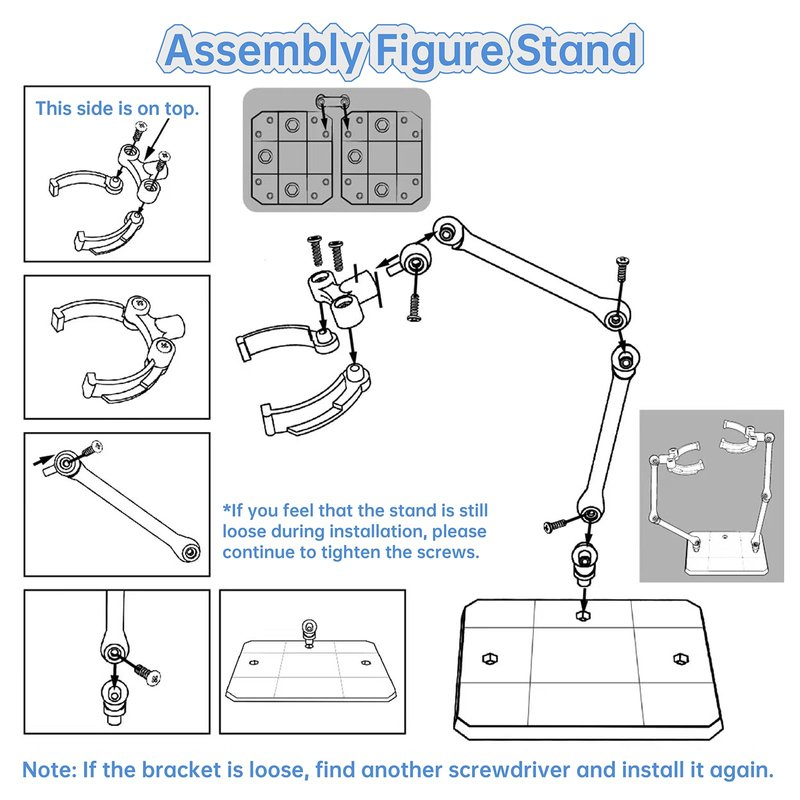 Assembly Figure Stand

This side is on top.

*If you feel that the stand is still loose during installation, please continue to tighten the screws.

Note: If the bracket is loose, find another screwdriver and install it again.