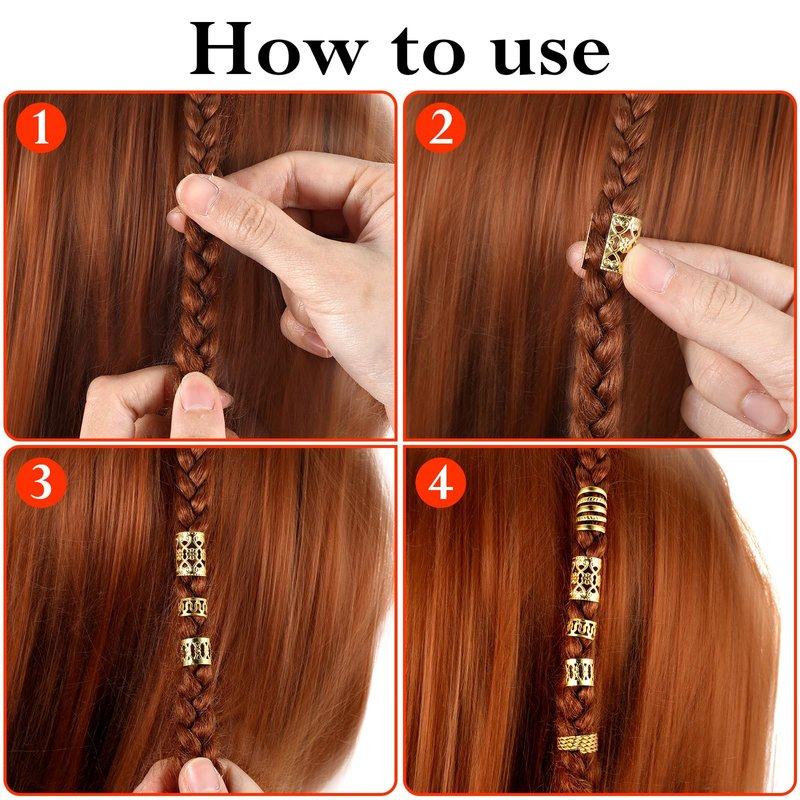 How to use

1

2

3

4