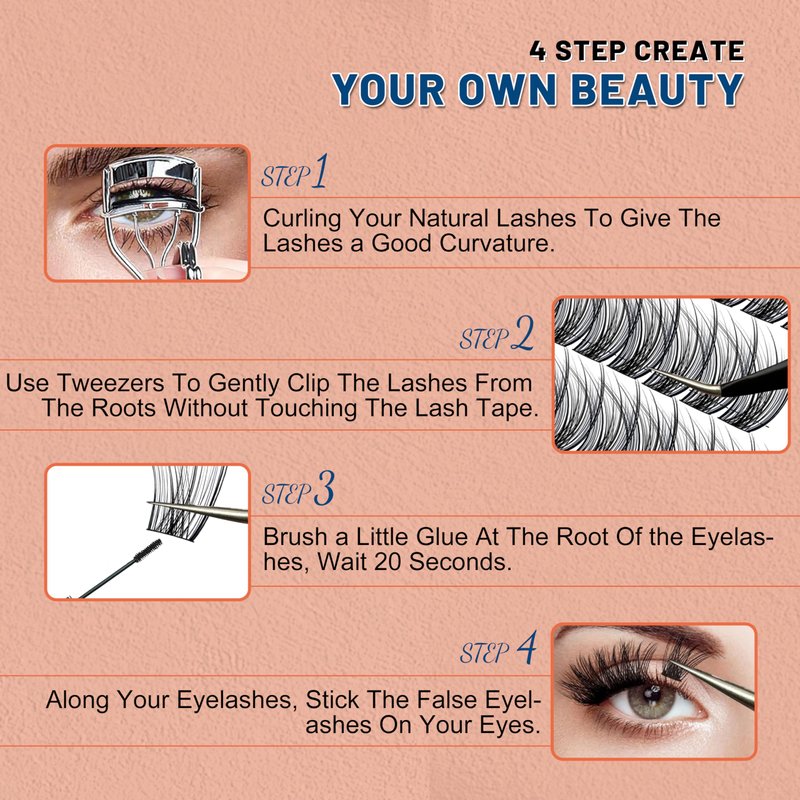 4 STEP CREATE
YOUR OWN BEAUTY

STEP 1
Curling Your Natural Lashes To Give The Lashes a Good Curvature.

STEP 2
Use Tweezers To Gently Clip The Lashes From The Roots Without Touching The Lash Tape.

STEP 3
Brush a Little Glue At The Root Of the Eyelashes, Wait 20 Seconds.

STEP 4
Along Your Eyelashes, Stick The False Eyelashes On Your Eyes.