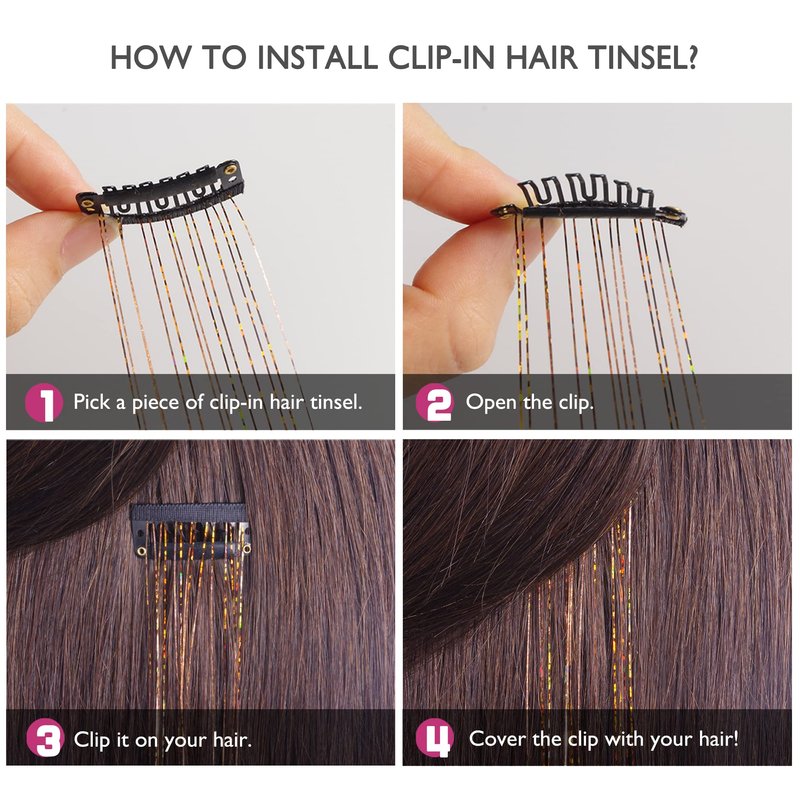 HOW TO INSTALL CLIP-IN HAIR TINSEL?

1 Pick a piece of clip-in hair tinsel.

2 Open the clip.

3 Clip it on your hair.

4 Cover the clip with your hair!