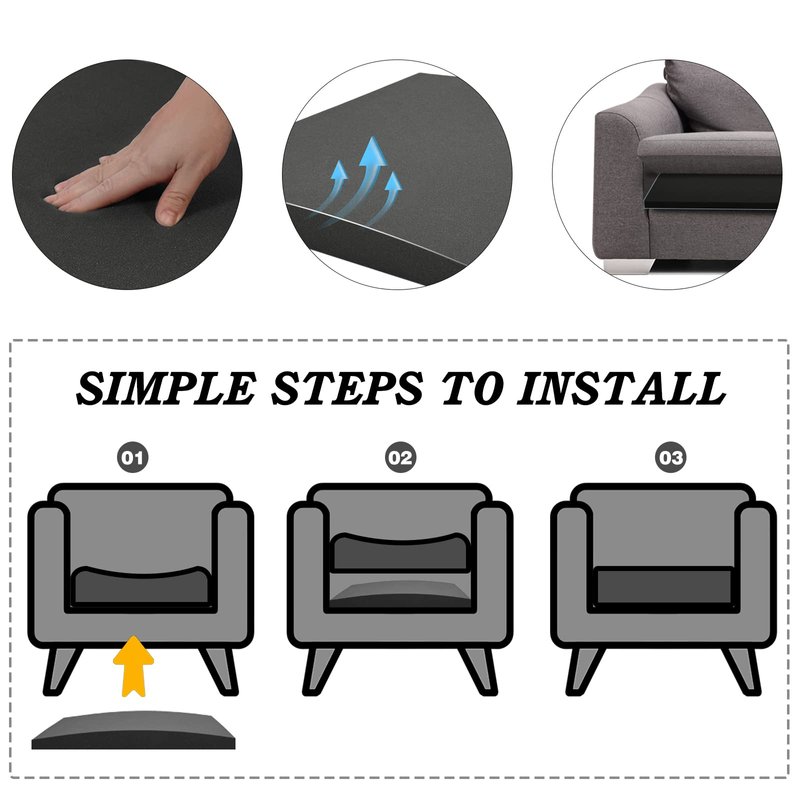 SIMPLE STEPS TO INSTALL

01

02

03