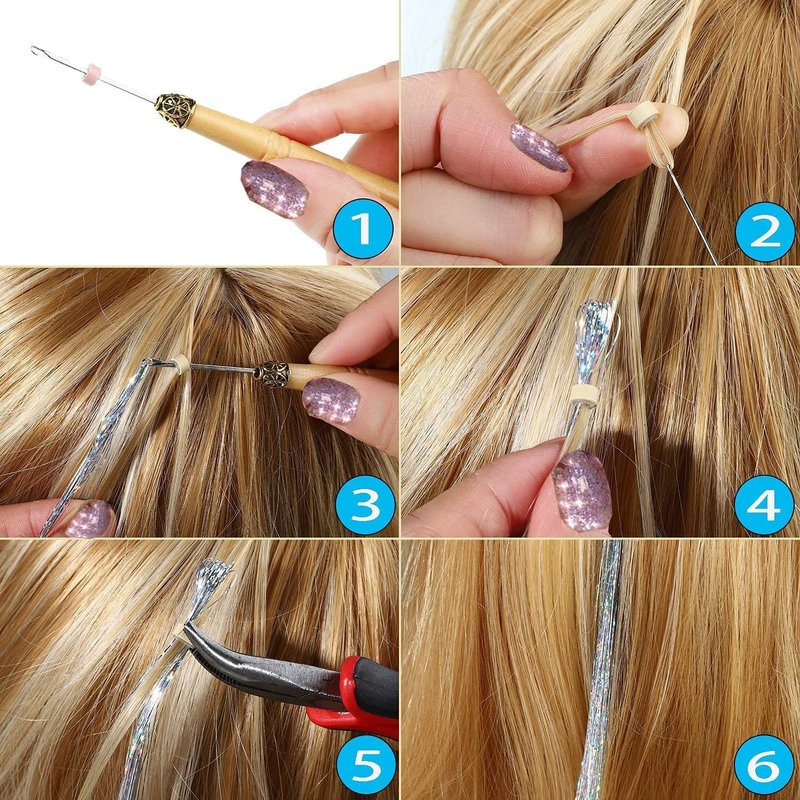 1
2
3
4
5
6