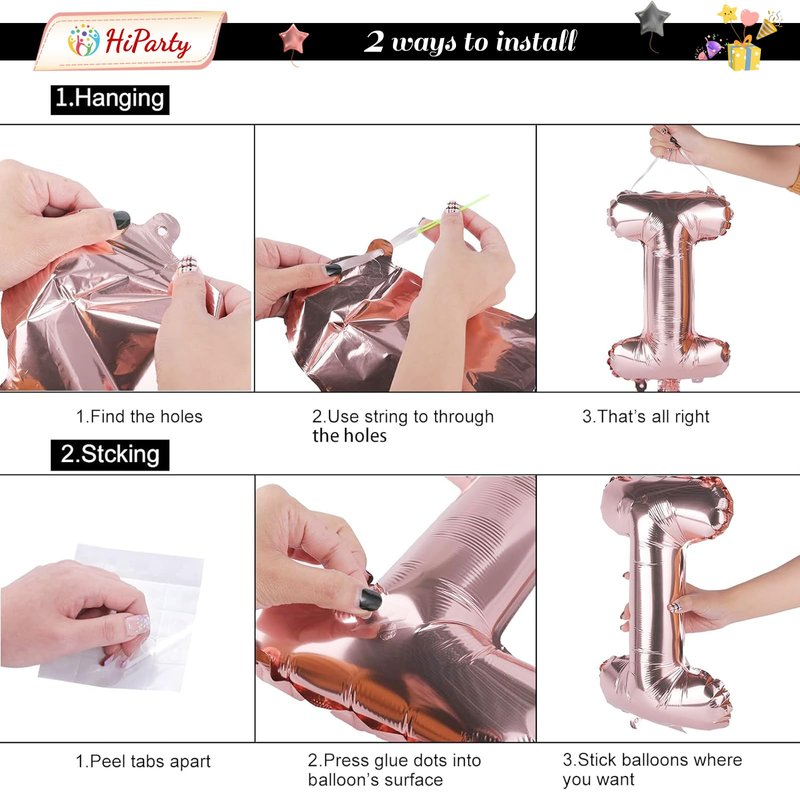 HiParty

2 ways to install

1.Hanging

1.Find the holes

2.Use string to through the holes

3.That's all right

2.Stcking

1.Peel tabs apart

2.Press glue dots into balloon's surface

3.Stick balloons where you want