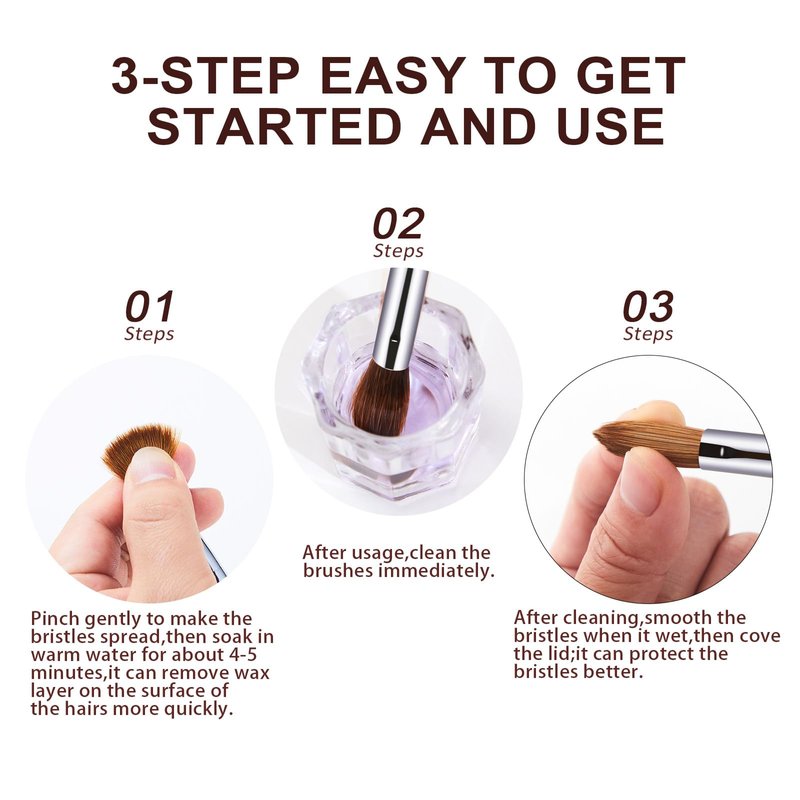 3-STEP EASY TO GET STARTED AND USE

01
Steps

Pinch gently to make the bristles spread,then soak in warm water for about 4-5 minutes,it can remove wax layer on the surface of the hairs more quickly.

02
Steps

After usage,clean the brushes immediately.

03
Steps

After cleaning,smooth the bristles when it wet,then cove the lid;it can protect the bristles better.