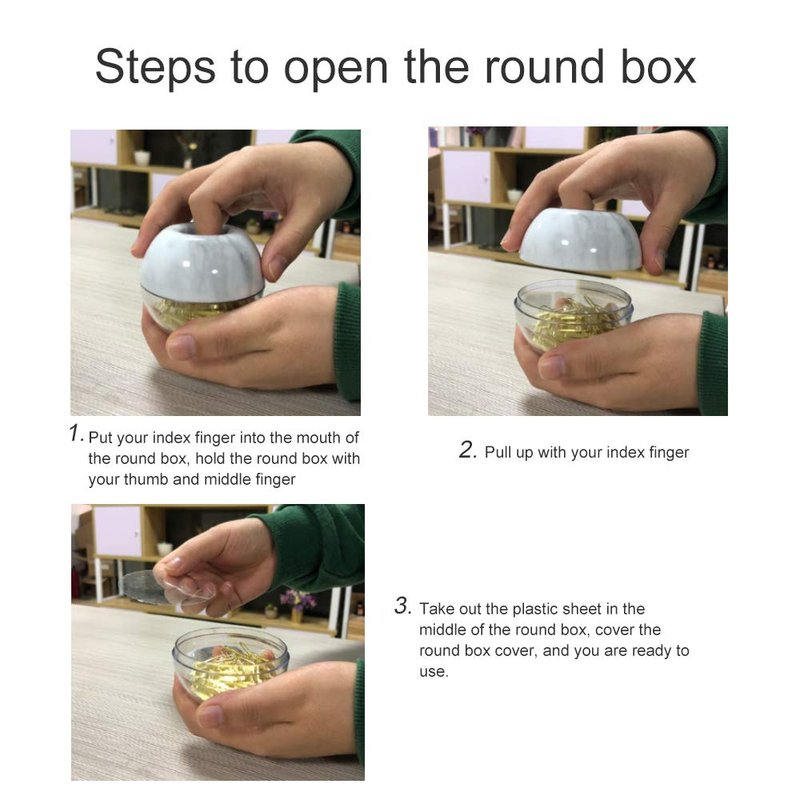 Steps to open the round box

1. Put your index finger into the mouth of the round box, hold the round box with your thumb and middle finger

2. Pull up with your index finger

3. Take out the plastic sheet in the middle of the round box, cover the round box cover, and you are ready to use.