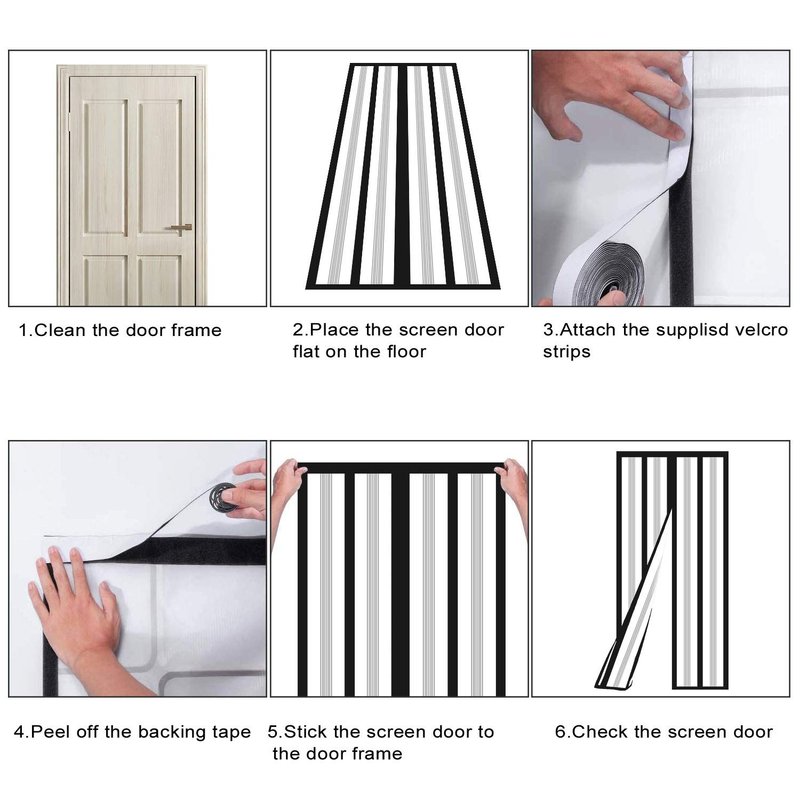 1.Clean the door frame

2.Place the screen door flat on the floor

3.Attach the supplisd velcro strips

4.Peel off the backing tape

5.Stick the screen door to the door frame

6.Check the screen door