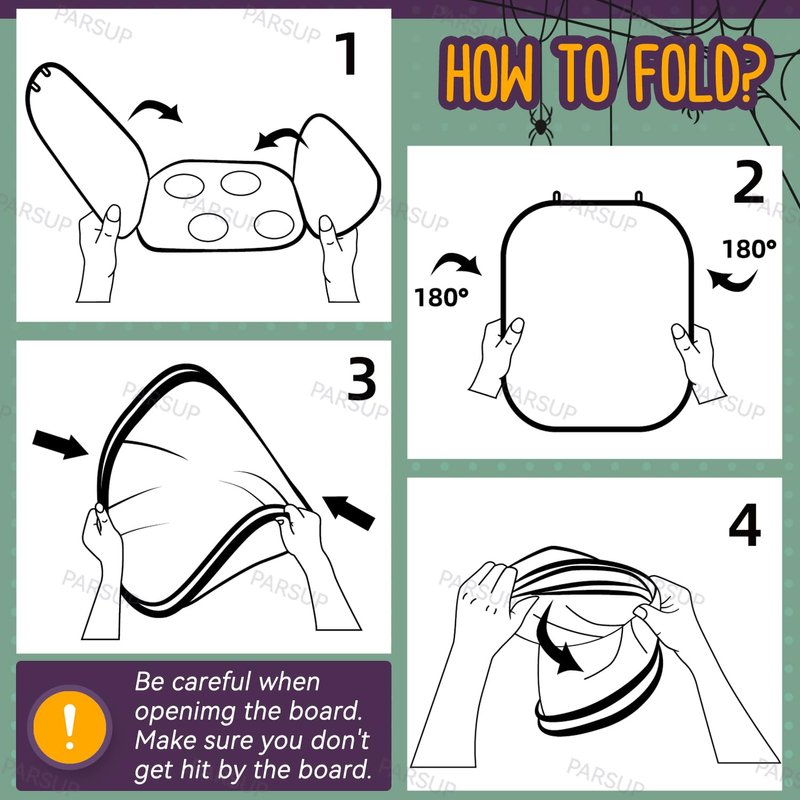 HOW TO FOLD?

1

2

180°

180°

3

4

!

Be careful when openimg the board. Make sure you don't get hit by the board.

PARSUP