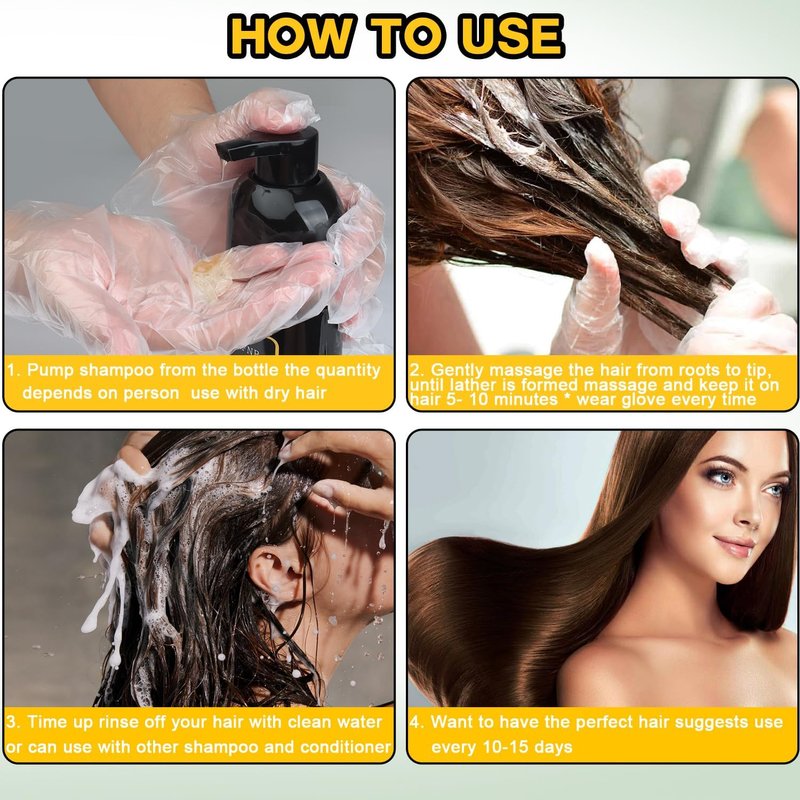 HOW TO USE

1. Pump shampoo from the bottle the quantity depends on person use with dry hair

2. Gently massage the hair from roots to tip, until lather is formed massage and keep it on hair 5- 10 minutes * wear glove every time

3. Time up rinse off your hair with clean water or can use with other shampoo and conditioner

4. Want to have the perfect hair suggests use every 10-15 days