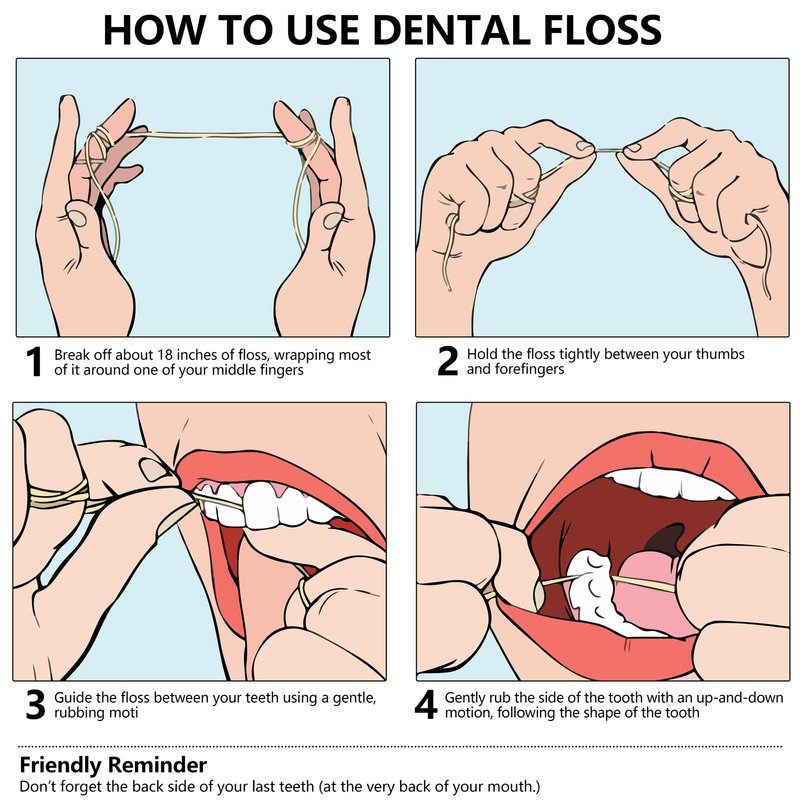 HOW TO USE DENTAL FLOSS

1 Break off about 18 inches of floss, wrapping most of it around one of your middle fingers

2 Hold the floss tightly between your thumbs and forefingers

3 Guide the floss between your teeth using a gentle, rubbing moti

4 Gently rub the side of the tooth with an up-and-down motion, following the shape of the tooth

Friendly Reminder
Don't forget the back side of your last teeth (at the very back of your mouth.)