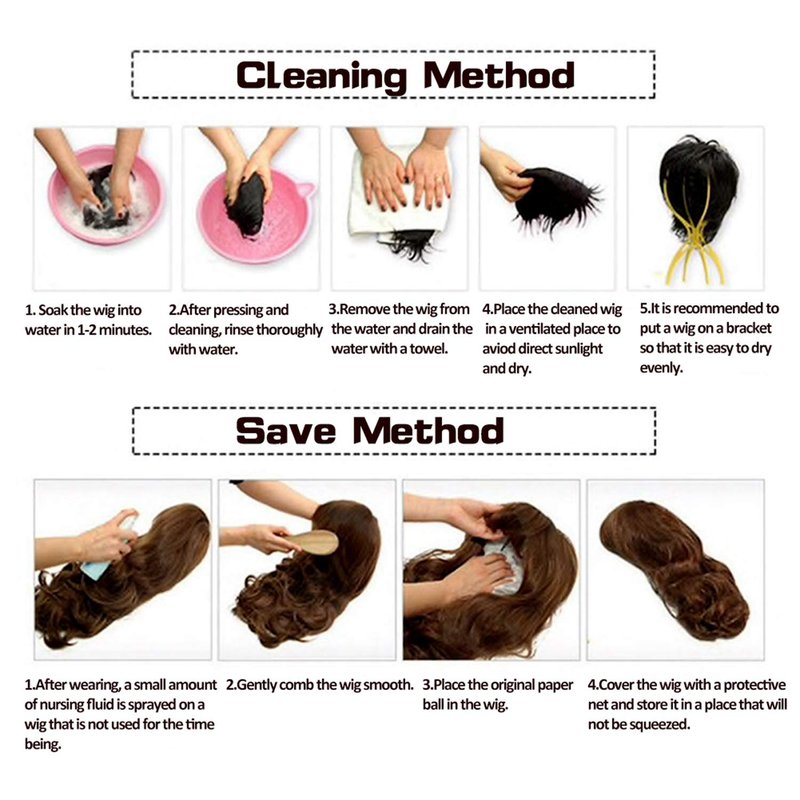 Cleaning Method

1. Soak the wig into water in 1-2 minutes.

2.After pressing and cleaning, rinse thoroughly with water.

3.Remove the wig from the water and drain the water with a towel.

4.Place the cleaned wig in a ventilated place to aviod direct sunlight and dry.

5.It is recommended to put a wig on a bracket so that it is easy to dry evenly.

Save Method

1.After wearing, a small amount of nursing fluid is sprayed on a wig that is not used for the time being.

2.Gently comb the wig smooth.

3.Place the original paper ball in the wig.

4.Cover the wig with a protective net and store it in a place that will not be squeezed.