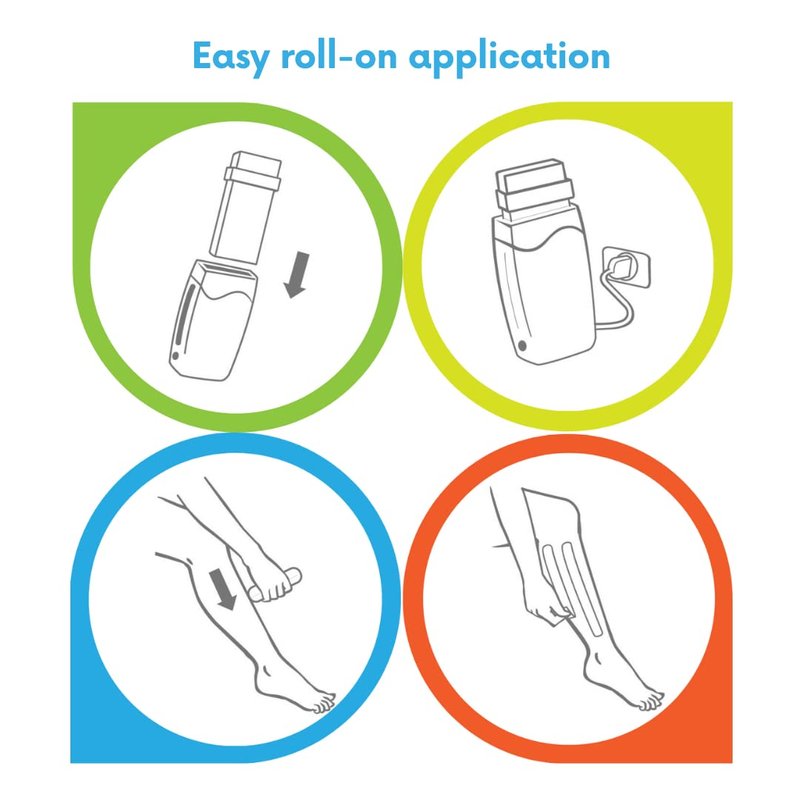 Easy roll-on application