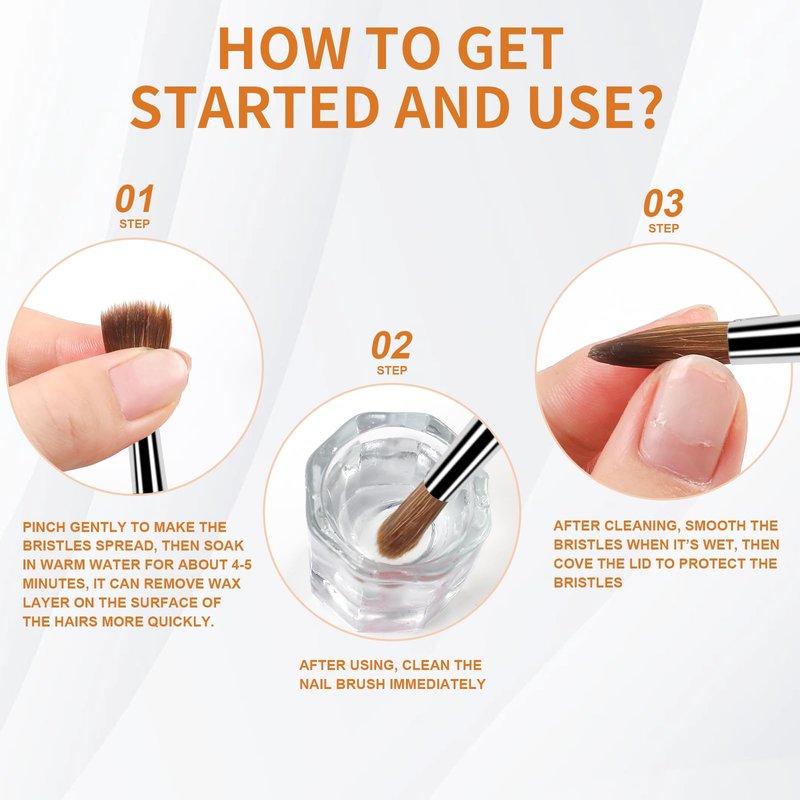 HOW TO GET STARTED AND USE?

01
STEP

PINCH GENTLY TO MAKE THE BRISTLES SPREAD, THEN SOAK IN WARM WATER FOR ABOUT 4-5 MINUTES, IT CAN REMOVE WAX LAYER ON THE SURFACE OF THE HAIRS MORE QUICKLY.

02
STEP

AFTER USING, CLEAN THE NAIL BRUSH IMMEDIATELY

03
STEP

AFTER CLEANING, SMOOTH THE BRISTLES WHEN IT'S WET, THEN COVE THE LID TO PROTECT THE BRISTLES