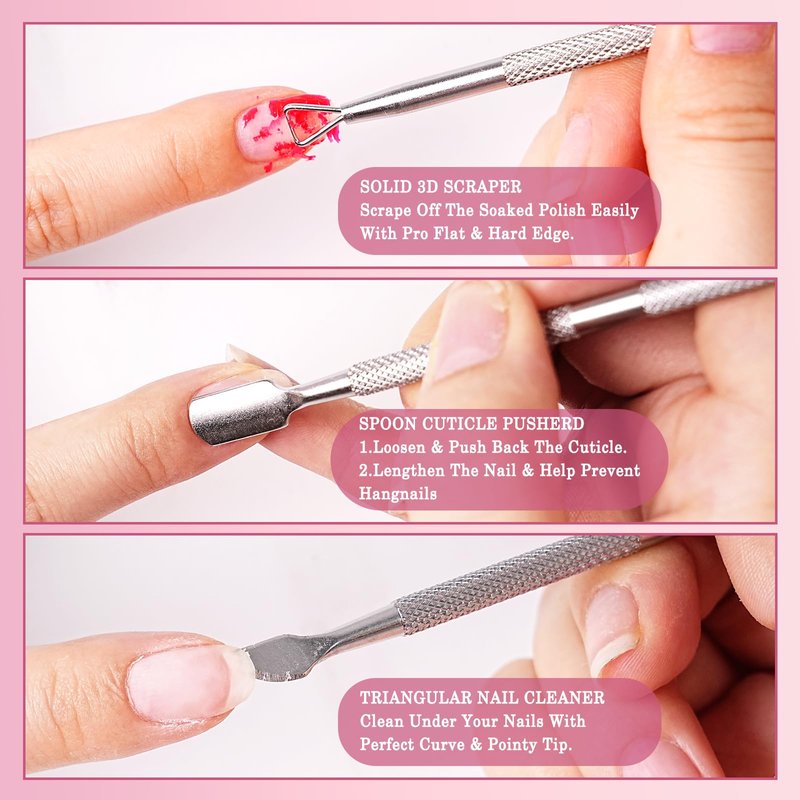 SOLID 3D SCRAPER
Scrape Off The Soaked Polish Easily With Pro Flat & Hard Edge.

SPOON CUTICLE PUSHERD
1.Loosen & Push Back The Cuticle.
2.Lengthen The Nail & Help Prevent Hangnails

TRIANGULAR NAIL CLEANER
Clean Under Your Nails With Perfect Curve & Pointy Tip.