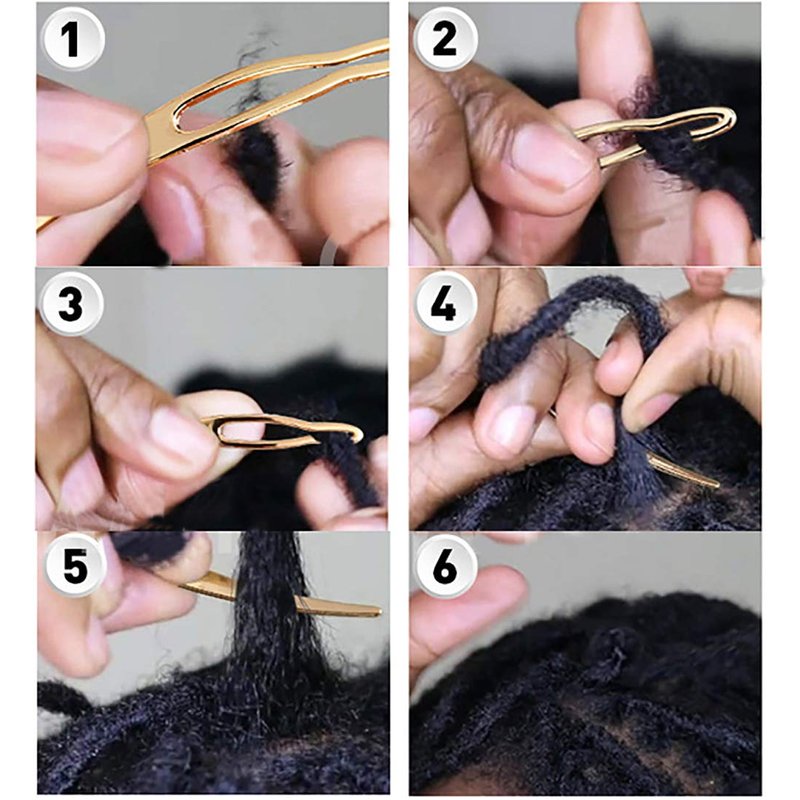 1
2
3
4
5
6