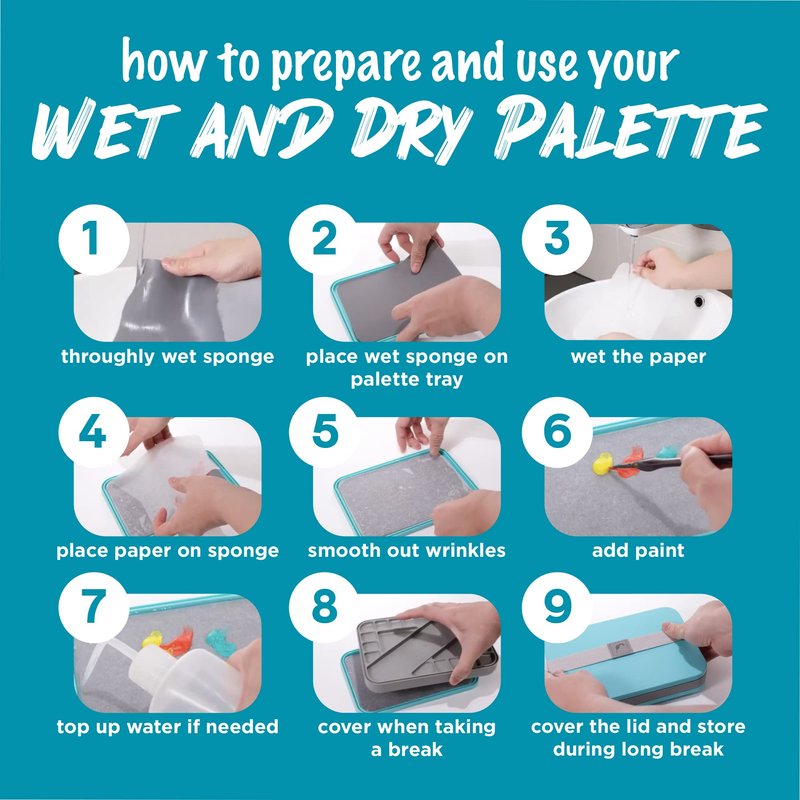 how to prepare and use your
WET AND DRY PALETTE

1
throughly wet sponge

2
place wet sponge on palette tray

3
wet the paper

4
place paper on sponge

5
smooth out wrinkles

6
add paint

7
top up water if needed

8
cover when taking a break

9
cover the lid and store during long break