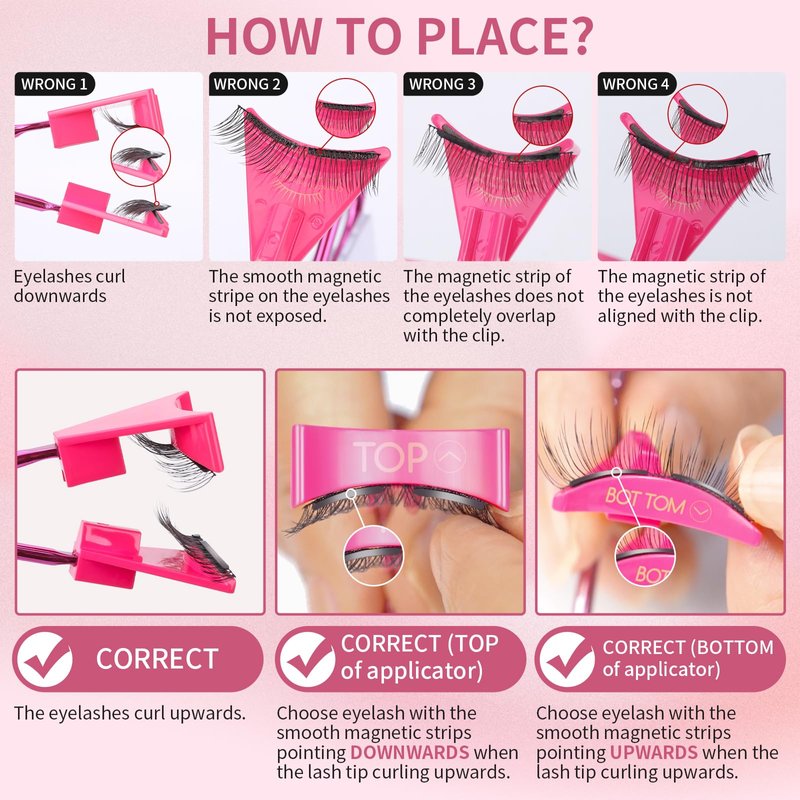 HOW TO PLACE?

WRONG 1

Eyelashes curl downwards

WRONG 2

The smooth magnetic stripe on the eyelashes is not exposed.

WRONG 3

The magnetic strip of the eyelashes does not completely overlap with the clip.

WRONG 4

The magnetic strip of the eyelashes is not aligned with the clip.

TOP

BOTTOM

BOT

CORRECT

The eyelashes curl upwards.

CORRECT (TOP of applicator)

Choose eyelash with the smooth magnetic strips pointing DOWNWARDS when the lash tip curling upwards.

CORRECT (BOTTOM of applicator)

Choose eyelash with the smooth magnetic strips pointing UPWARDS when the lash tip curling upwards.