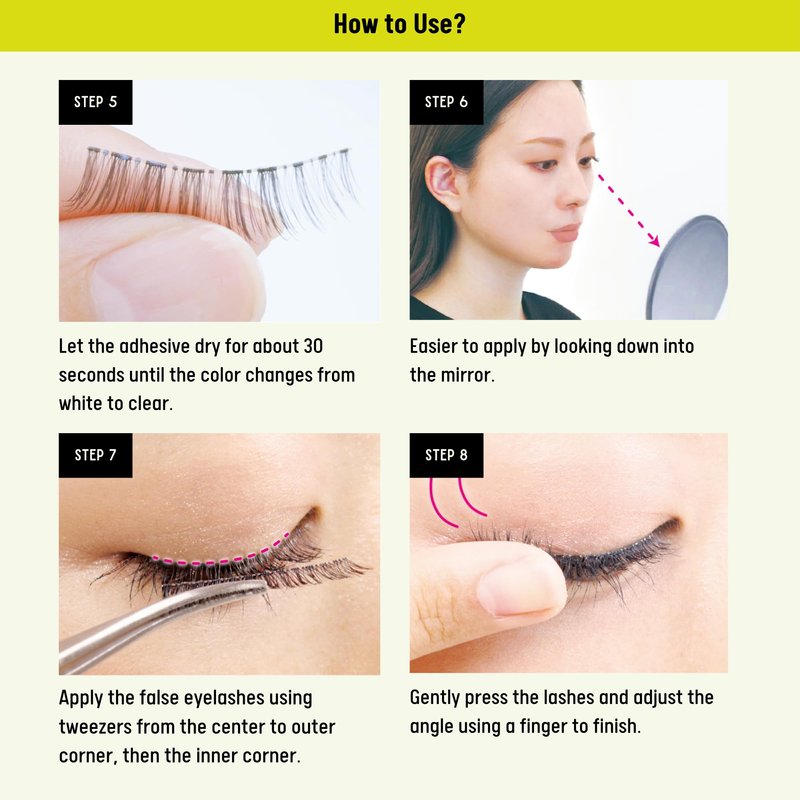 How to Use?

STEP 5

Let the adhesive dry for about 30 seconds until the color changes from white to clear.

STEP 6

Easier to apply by looking down into the mirror.

STEP 7

Apply the false eyelashes using tweezers from the center to outer corner, then the inner corner.

STEP 8

Gently press the lashes and adjust the angle using a finger to finish.