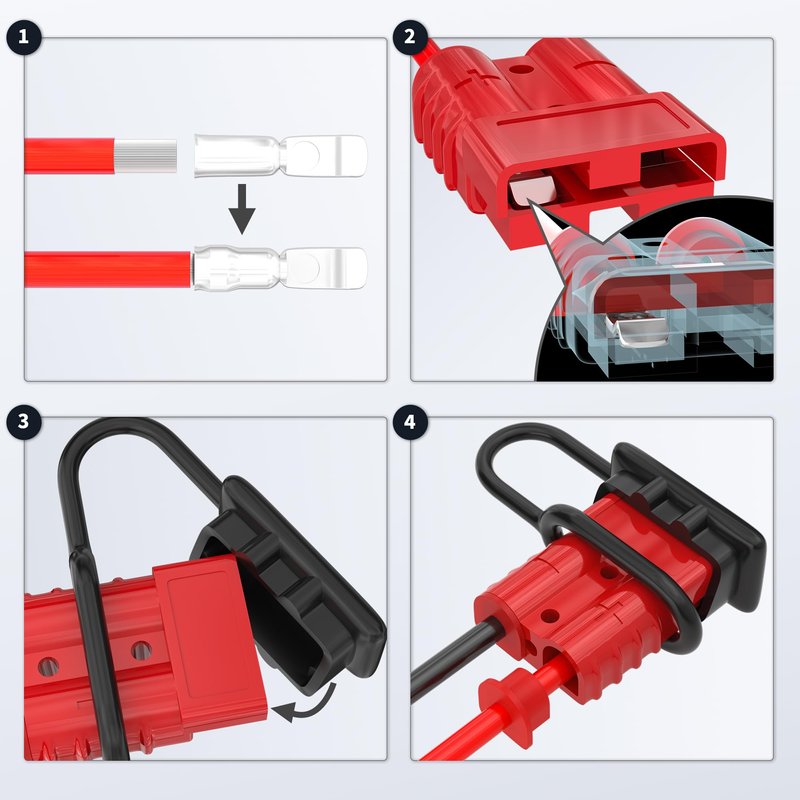 1

2

3

4