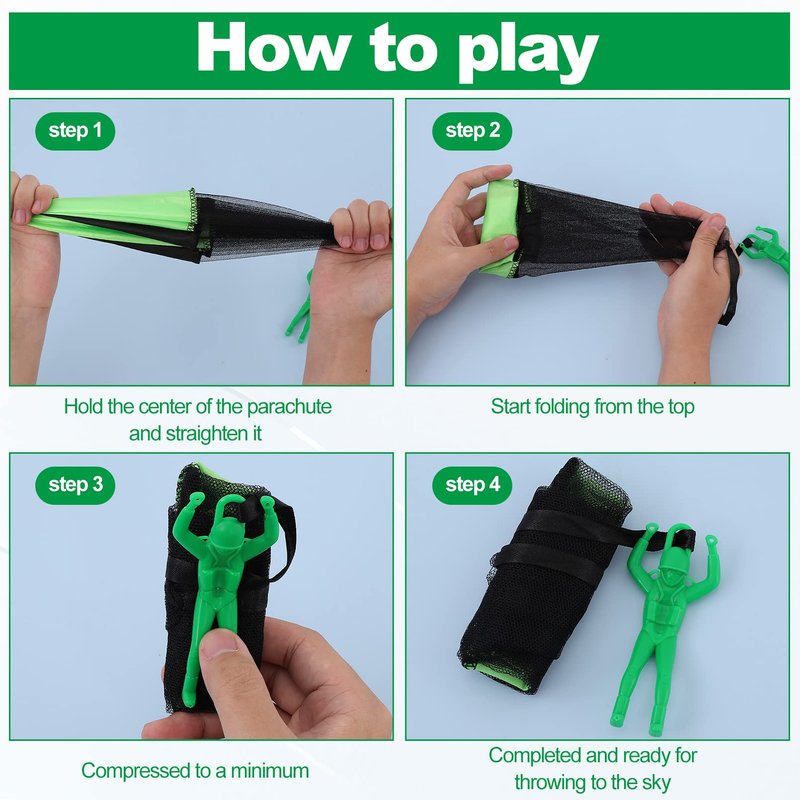 How to play

step 1

Hold the center of the parachute and straighten it

step 2

Start folding from the top

step 3

Compressed to a minimum

step 4

Completed and ready for throwing to the sky