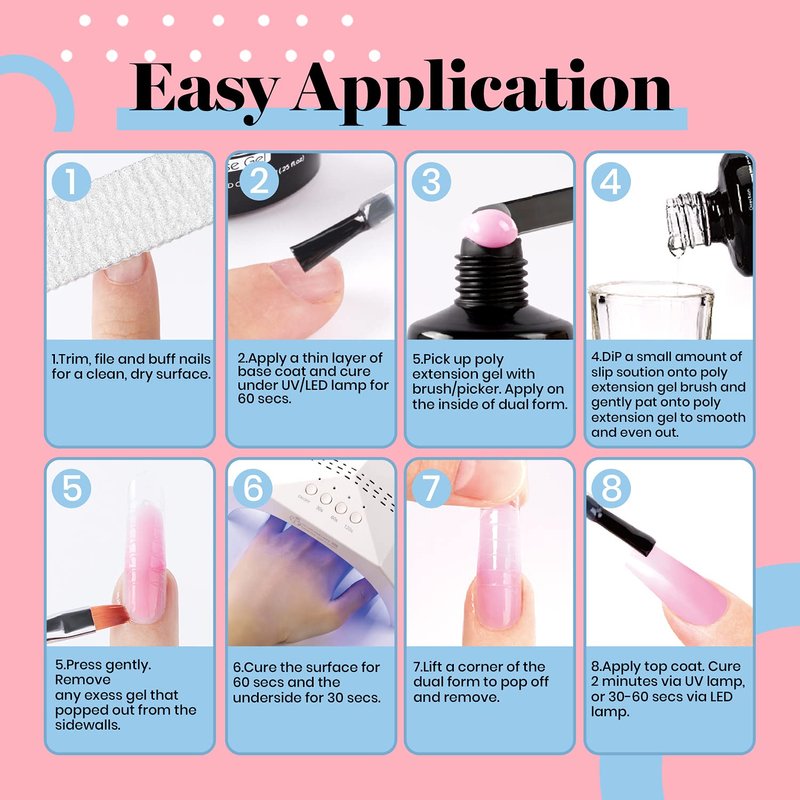 Easy Application

1

1.Trim, file and buff nails for a clean, dry surface.

2

2.Apply a thin layer of base coat and cure under UV/LED lamp for 60 secs.

3

5.Pick up poly extension gel with brush/picker. Apply on the inside of dual form.

4

4.DiP a small amount of slip soution onto poly extension gel brush and gently pat onto poly extension gel to smooth and even out.

5

5.Press gently. Remove any exess gel that popped out from the sidewalls.

6

6.Cure the surface for 60 secs and the underside for 30 secs.

7

7.Lift a corner of the dual form to pop off and remove.

8

8.Apply top coat. Cure 2 minutes via UV lamp, or 30-60 secs via LED lamp.