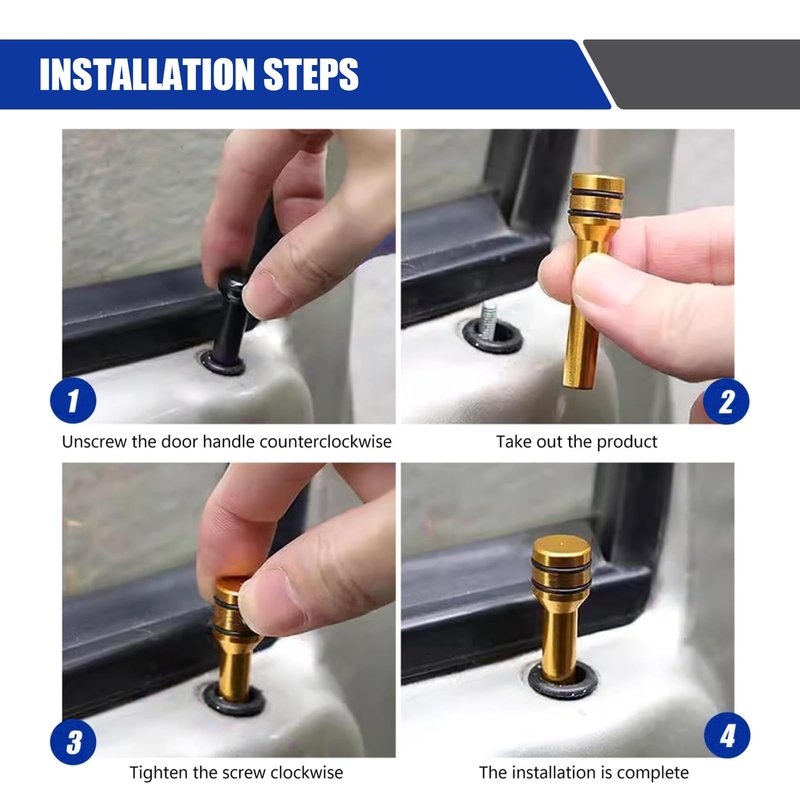 INSTALLATION STEPS

1
Unscrew the door handle counterclockwise

2
Take out the product

3
Tighten the screw clockwise

4
The installation is complete