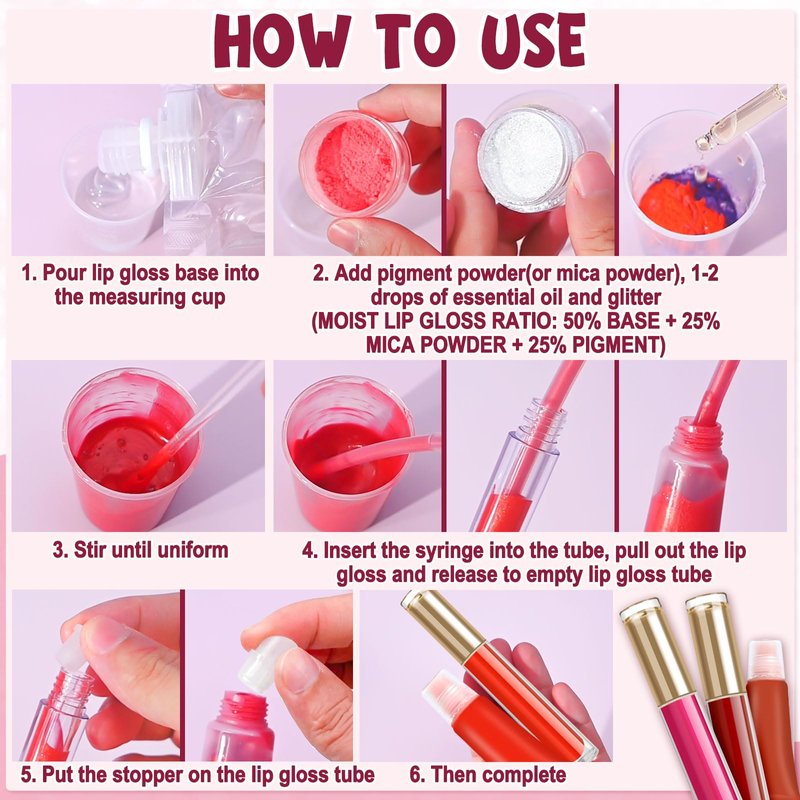 HOW TO USE

1. Pour lip gloss base into the measuring cup

2. Add pigment powder(or mica powder), 1-2 drops of essential oil and glitter (MOIST LIP GLOSS RATIO: 50% BASE + 25% MICA POWDER + 25% PIGMENT)

3. Stir until uniform

4. Insert the syringe into the tube, pull out the lip gloss and release to empty lip gloss tube

5. Put the stopper on the lip gloss tube

6. Then complete