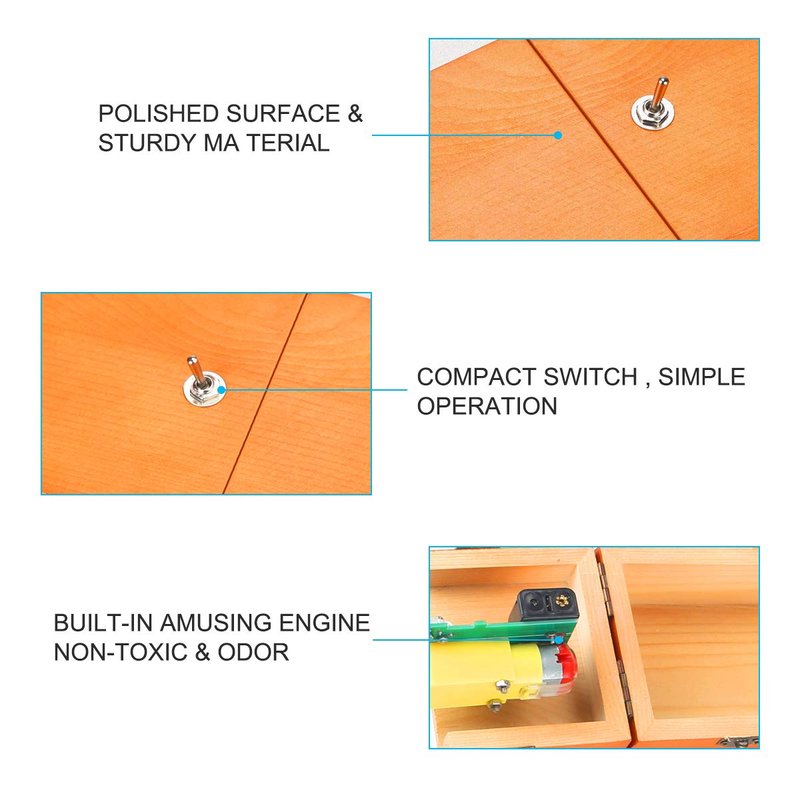 POLISHED SURFACE & STURDY MA TERIAL

COMPACT SWITCH , SIMPLE OPERATION

BUILT-IN AMUSING ENGINE NON-TOXIC & ODOR