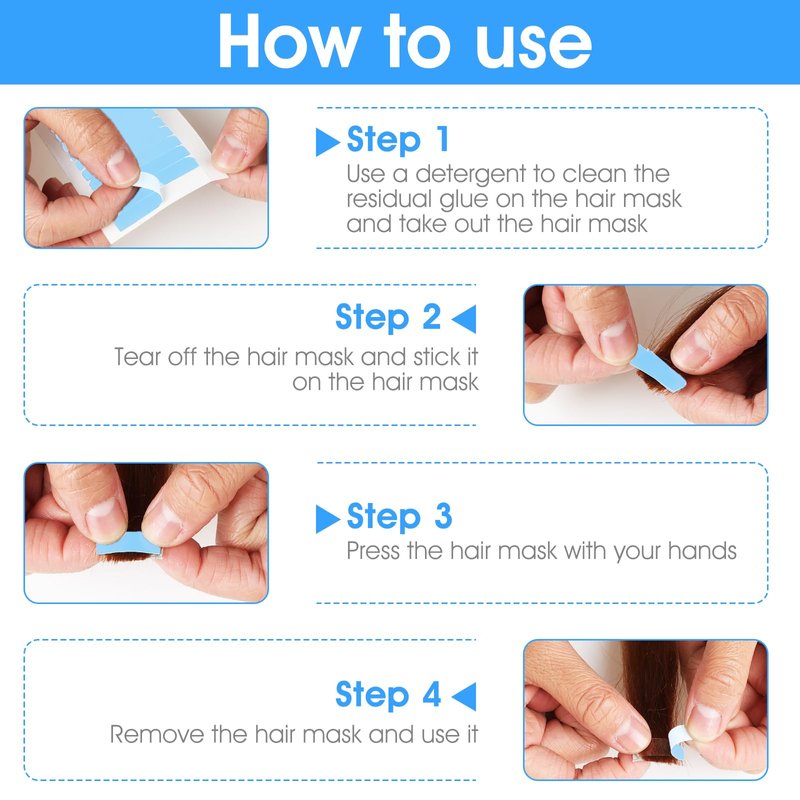 How to use

Step 1
Use a detergent to clean the residual glue on the hair mask and take out the hair mask

Step 2
Tear off the hair mask and stick it on the hair mask

Step 3
Press the hair mask with your hands

Step 4
Remove the hair mask and use it