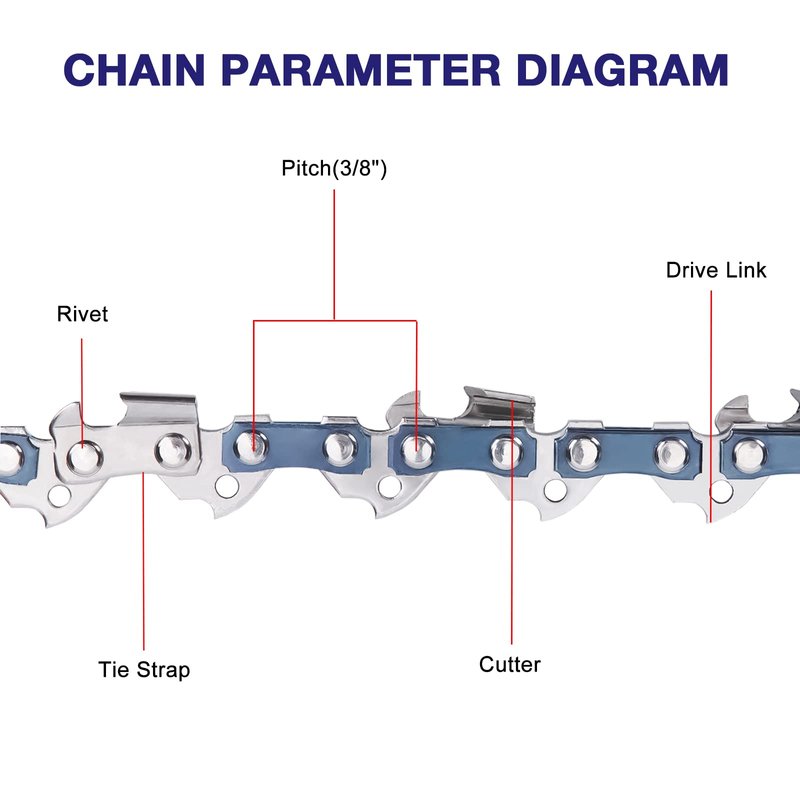 CHAIN PARAMETER DIAGRAM

Pitch(3/8")

Drive Link

Rivet

Tie Strap

Cutter