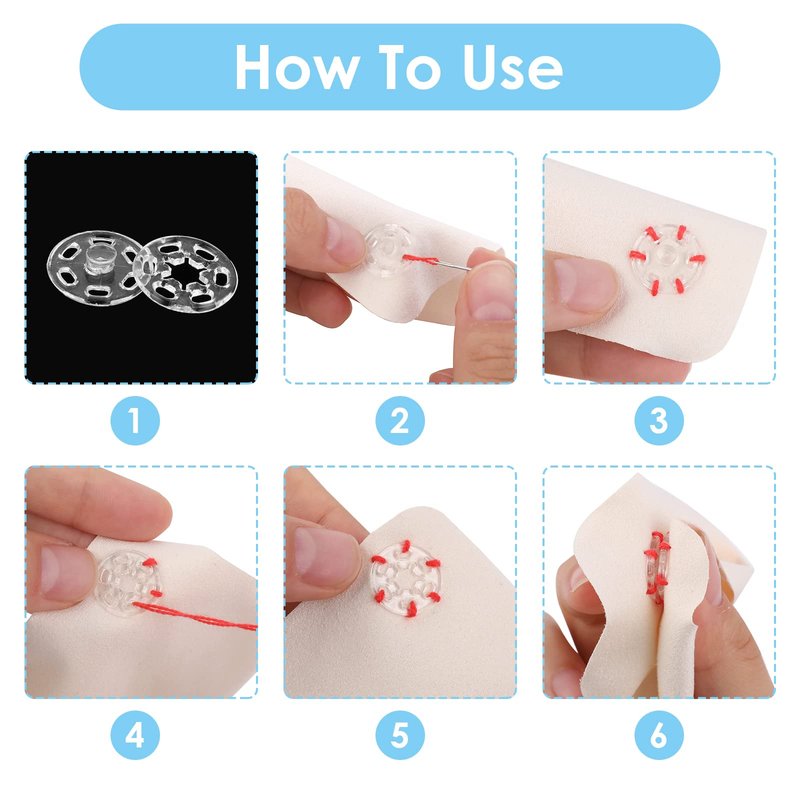 How To Use

1

2

3

4

5

6