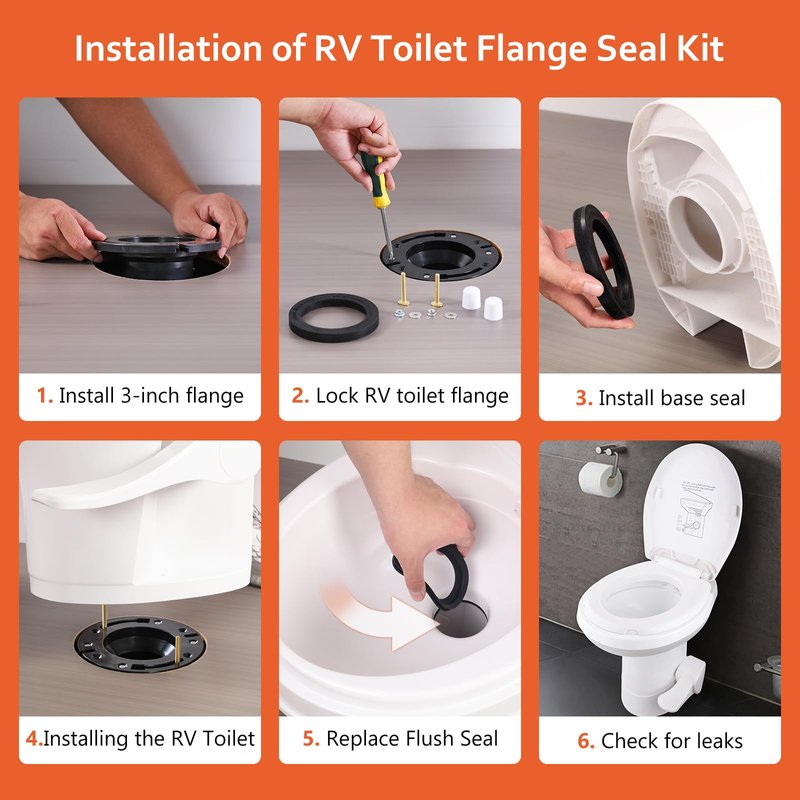 Installation of RV Toilet Flange Seal Kit

1. Install 3-inch flange

2. Lock RV toilet flange

3. Install base seal

4.Installing the RV Toilet

5. Replace Flush Seal

6. Check for leaks