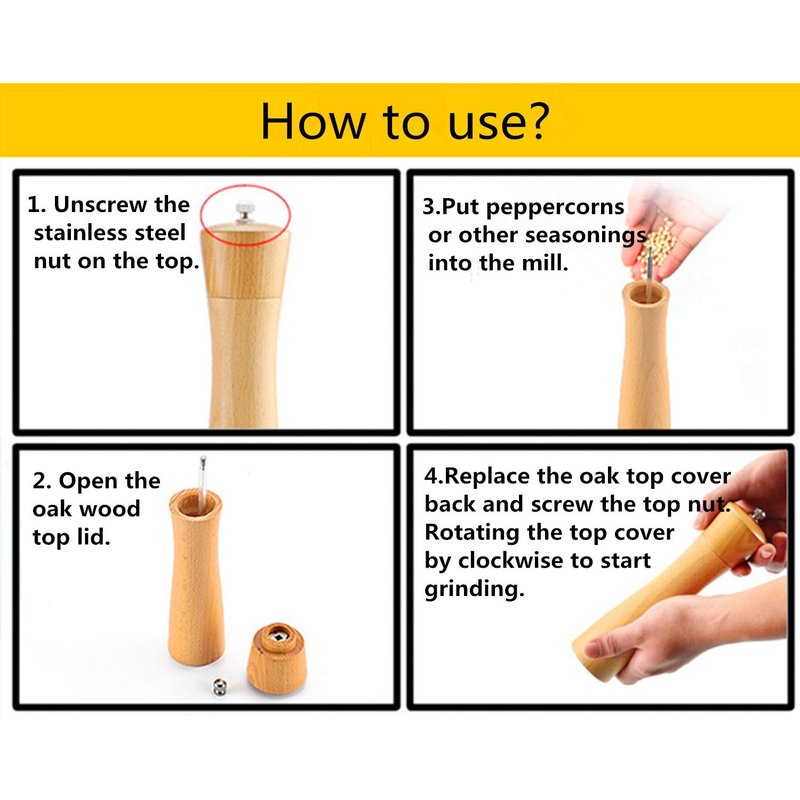 How to use?

1. Unscrew the stainless steel nut on the top.

2. Open the oak wood top lid.

3.Put peppercorns or other seasonings into the mill.

4.Replace the oak top cover back and screw the top nut. Rotating the top cover by clockwise to start grinding.