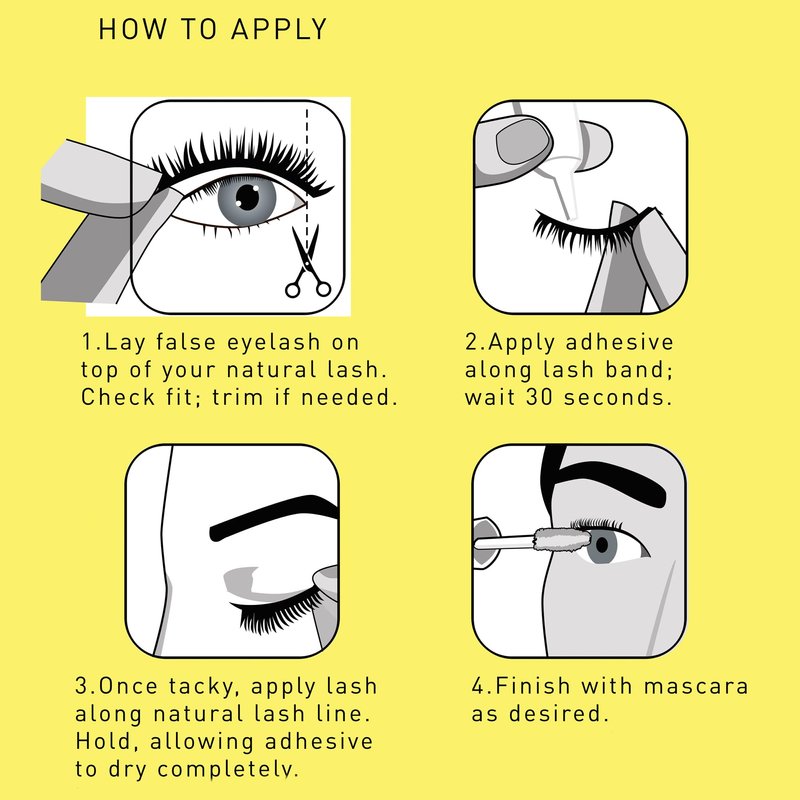 HOW TO APPLY

1.Lay false eyelash on top of your natural lash. Check fit; trim if needed.

2.Apply adhesive along lash band; wait 30 seconds.

3.Once tacky, apply lash along natural lash line. Hold, allowing adhesive to dry completely.

4.Finish with mascara as desired.