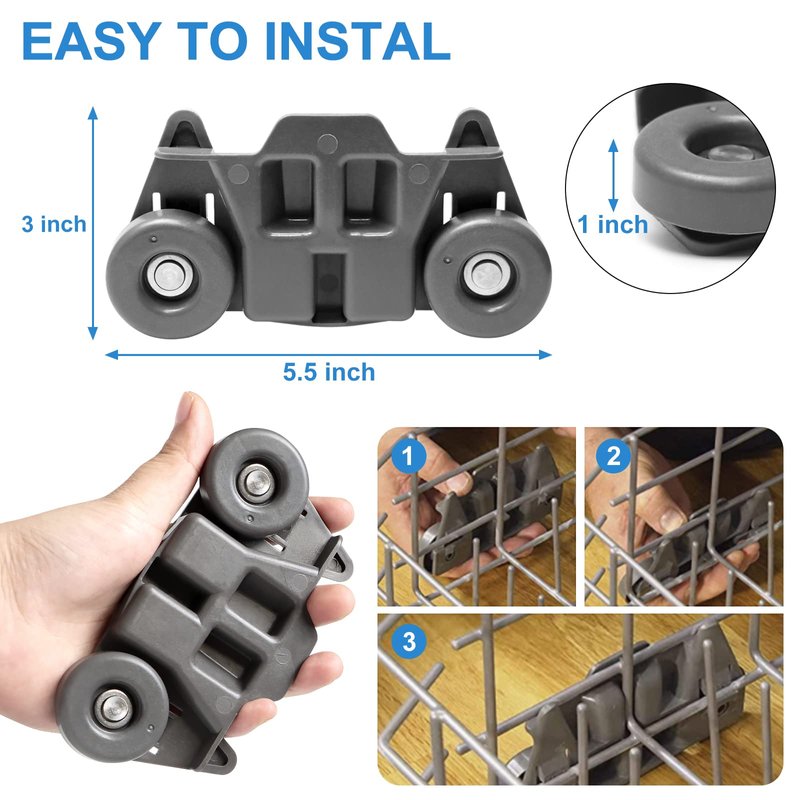 EASY TO INSTAL

3 inch

1 inch

5.5 inch

1

2

3