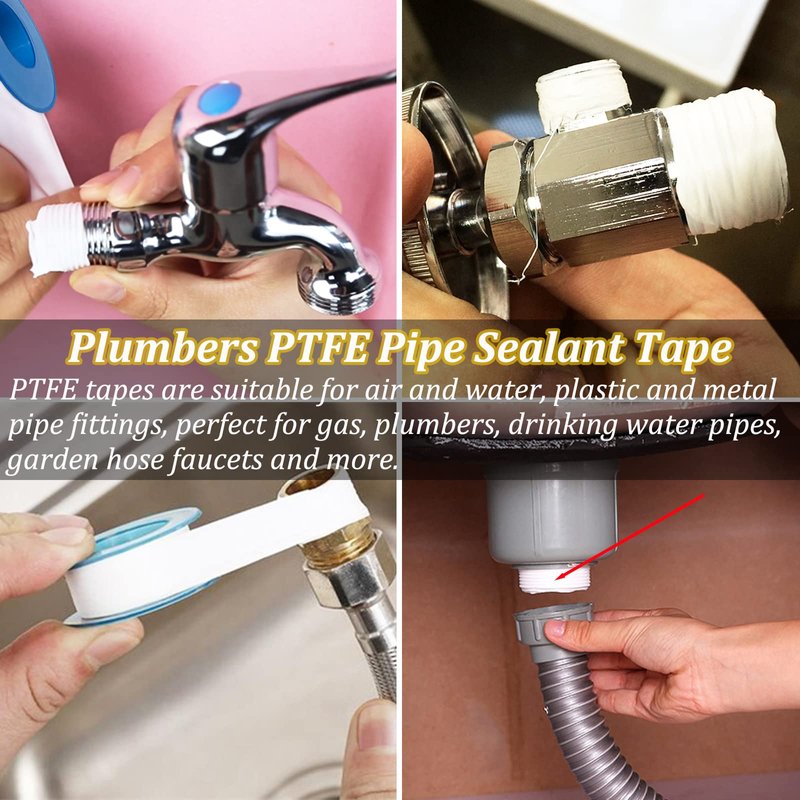 Plumbers PTFE Pipe Sealant Tape

PTFE tapes are suitable for air and water, plastic and metal pipe fittings, perfect for gas, plumbers, drinking water pipes, garden hose faucets and more.