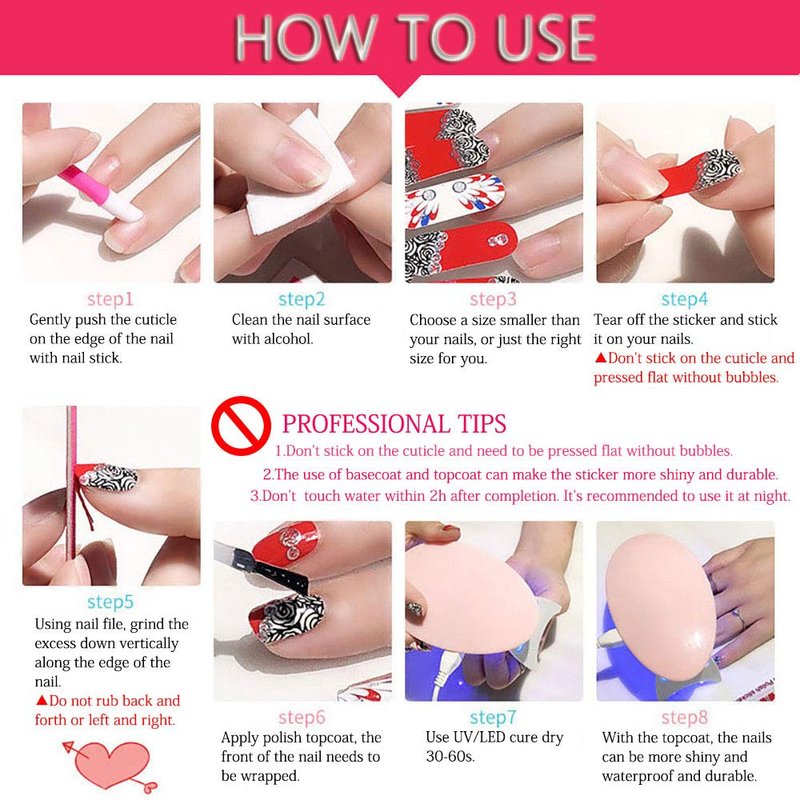 HOW TO USE

step1
Gently push the cuticle on the edge of the nail with nail stick.

step2
Clean the nail surface with alcohol.

step3
Choose a size smaller than your nails, or just the right size for you.

step4
Tear off the sticker and stick it on your nails.
▲Don't stick on the cuticle and pressed flat without bubbles.

PROFESSIONAL TIPS
1.Don't stick on the cuticle and need to be pressed flat without bubbles.
2.The use of basecoat and topcoat can make the sticker more shiny and durable.
3.Don't touch water within 2h after completion. It's recommended to use it at night.

step5
Using nail file, grind the excess down vertically along the edge of the nail.
▲Do not rub back and forth or left and right.

step6
Apply polish topcoat, the front of the nail needs to be wrapped.

step7
Use UV/LED cure dry 30-60s.

step8
With the topcoat, the nails can be more shiny and waterproof and durable.