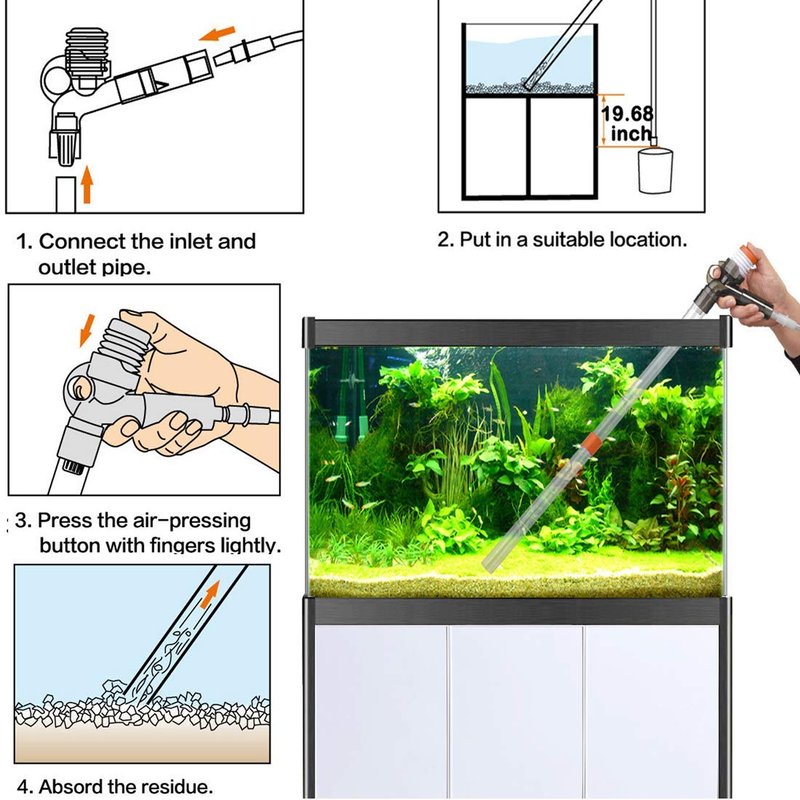 19.68 inch

1. Connect the inlet and outlet pipe.

2. Put in a suitable location.

3. Press the air-pressing button with fingers lightly.

4. Absord the residue.